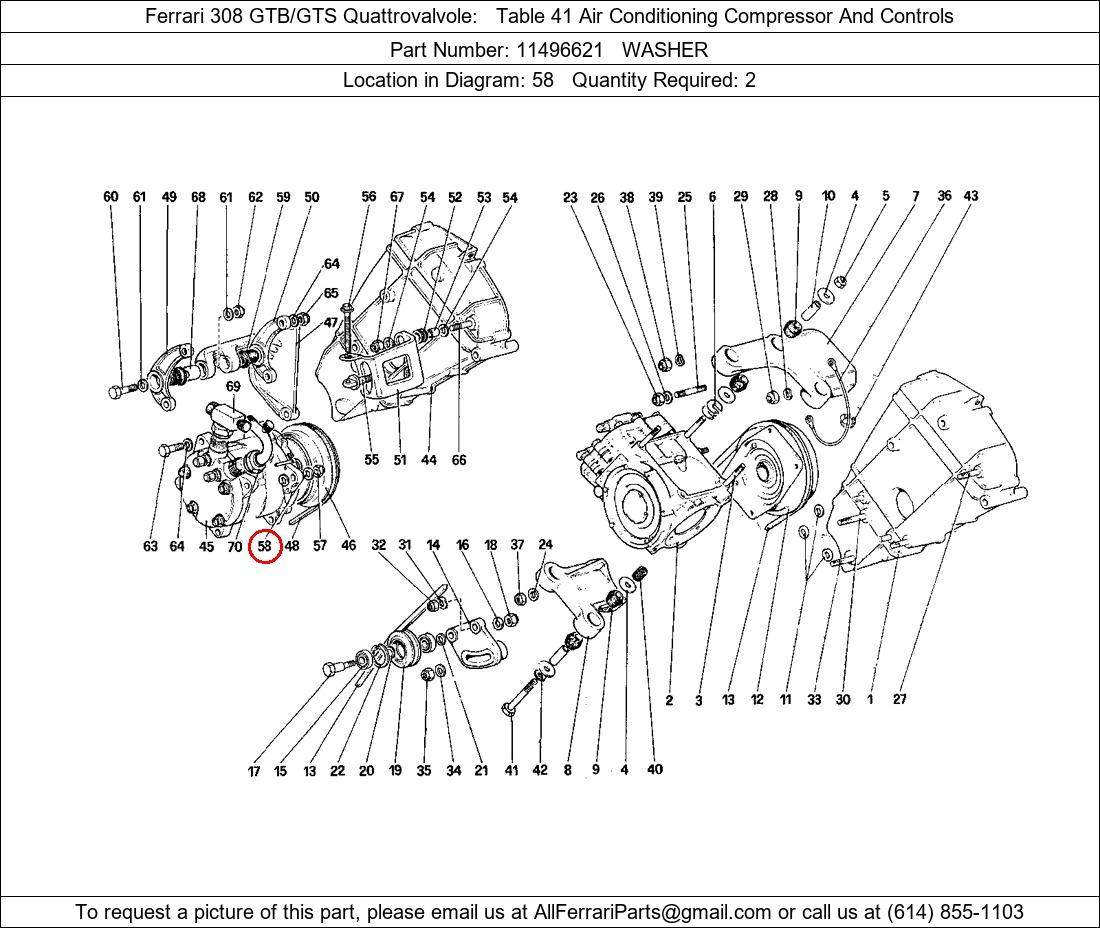 Ferrari 308 GTB/GTS Quattrovalvole: Table 41 Air Conditioning Compressor And Controls

Part Number: 11496621 WASHER

Location in Diagram: 58 Quantity Required: 2

60 61 49 68 61 62 59 50 56 67 54 52 53 54 23 26 38 39 25 6 29 28 9 10 4 5 7 36 43

64 65 47 69

55 51 44 66

63 64 45 70 58 48 57 46 32 31 14 16 18 37 24

2 3 13 12 11 33 30 1 27

17 15 13 22 20 19 35 34 21 41 42 8 9 4 40

To request a picture of this part, please email us at AllFerrariParts@gmail.com or call us at (614) 855-1103