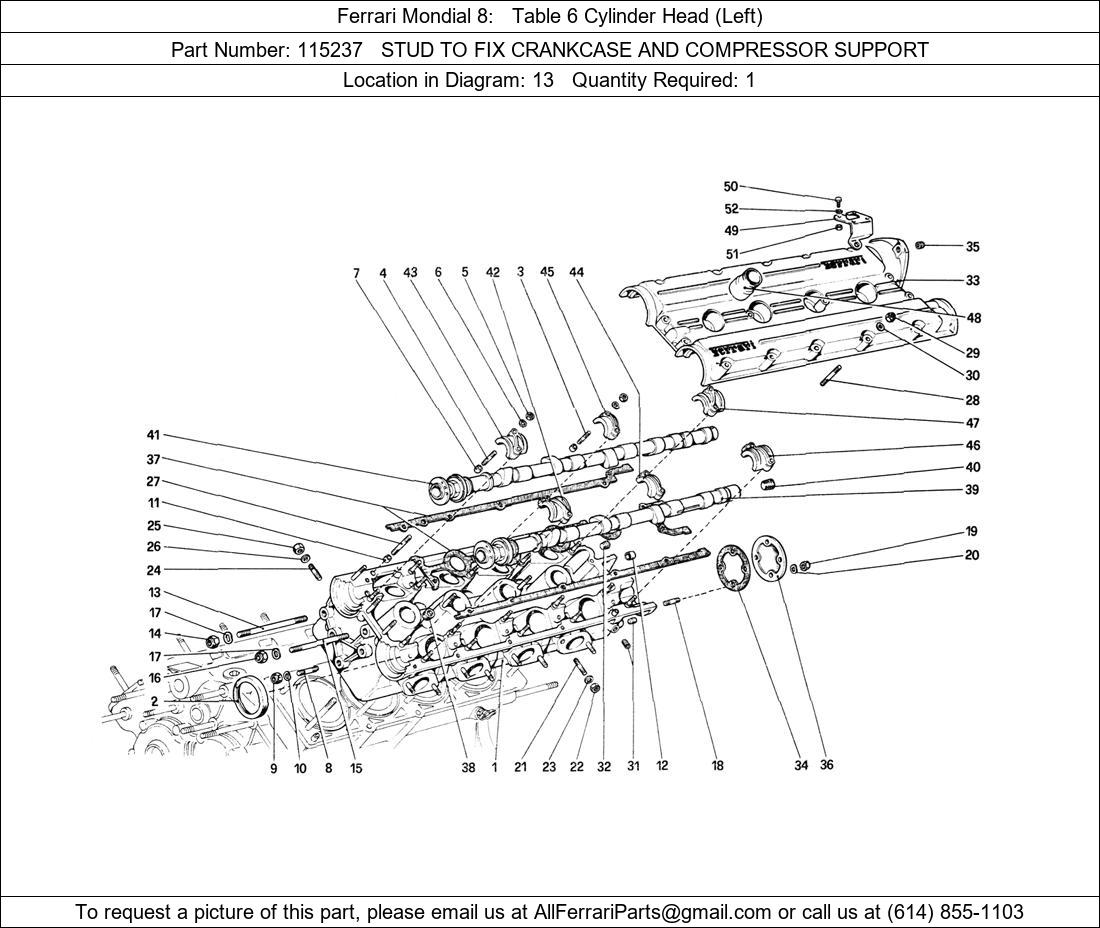 Ferrari Mondial 8: Table 6 Cylinder Head (Left)
Part Number: 115237 STUD TO FIX CRANKCASE AND COMPRESSOR SUPPORT
Location in Diagram: 13 Quantity Required: 1

50
52
49
51
35
33
48
29
30
28
47
46
40
39
19
20
7 4 43 6 5 42 3 45 44
41
37
27
11
25
26
24
13
17
14
17
16
2
9 10 8 15 38 1 21 23 22 32 31 12 18 34 36

To request a picture of this part, please email us at AllFerrariParts@gmail.com or call us at (614) 855-1103