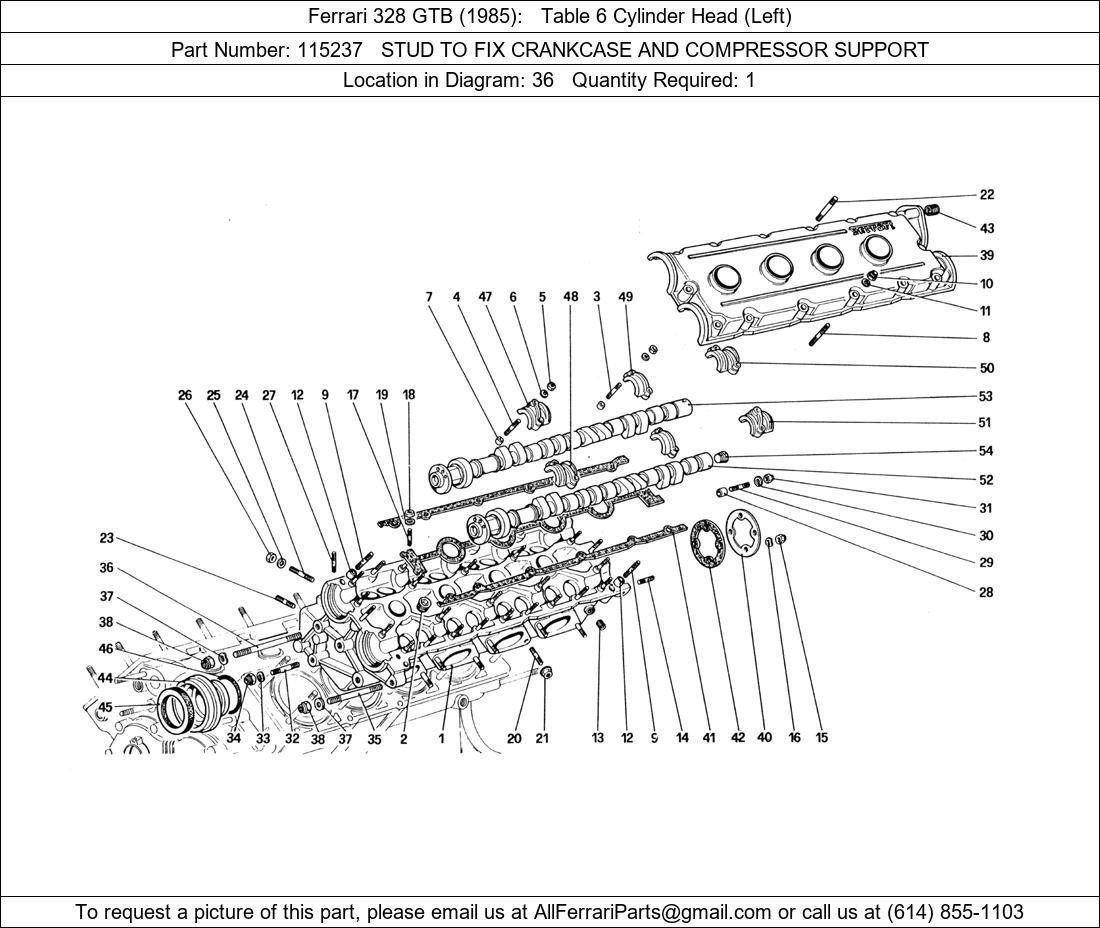 Ferrari 328 GTB (1985): Table 6 Cylinder Head (Left)

Part Number: 115237 STUD TO FIX CRANKCASE AND COMPRESSOR SUPPORT

Location in Diagram: 36 Quantity Required: 1

22
43
39
10
11
8
50
53
51
54
52
31
30
29
28
7
4
47
6
5
48
3
49
26
25
24
27
12
9
17
19
18
23
36
37
38
46
44
45
34
33
32
38
37
35
2
1
20
21
13
12
9
14
41
42
40
16
15

To request a picture of this part, please email us at AllFerrariParts@gmail.com or call us at (614) 855-1103