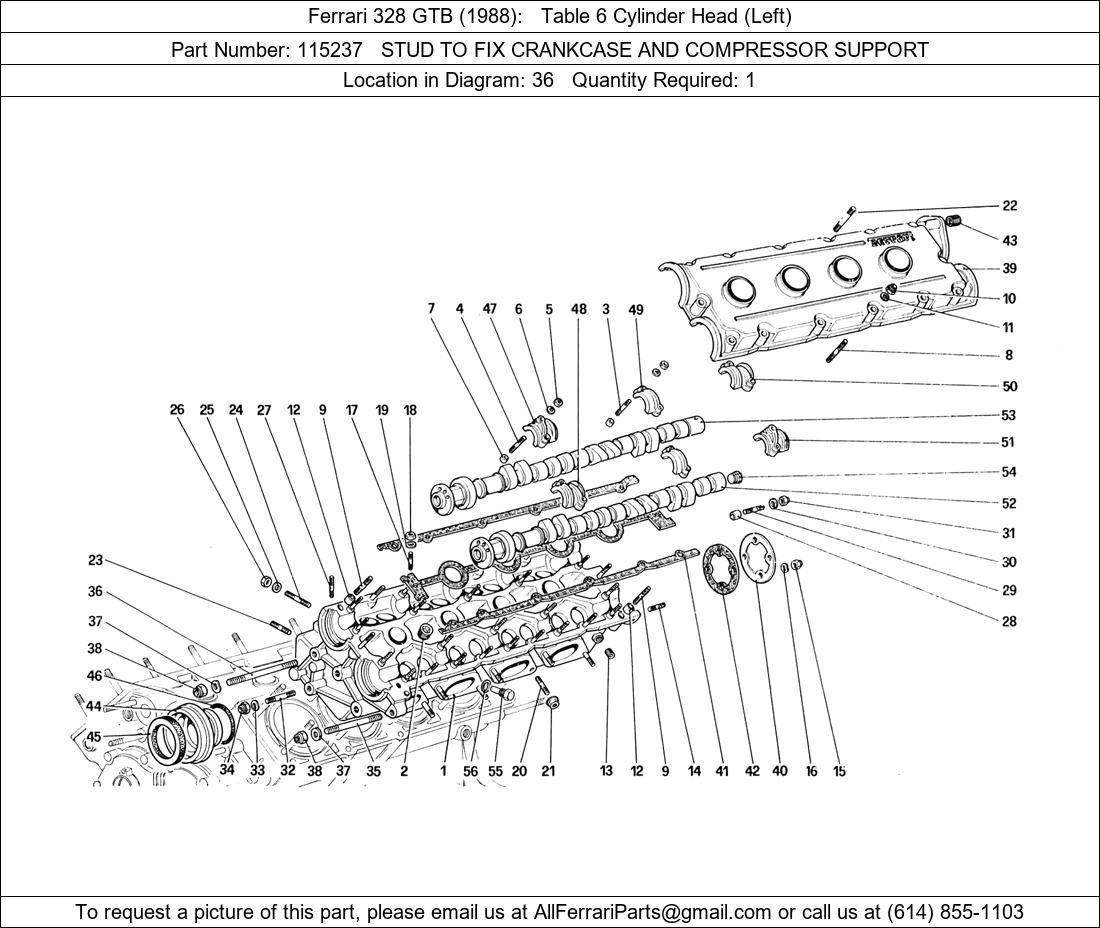 Ferrari 328 GTB (1988): Table 6 Cylinder Head (Left)

Part Number: 115237 STUD TO FIX CRANKCASE AND COMPRESSOR SUPPORT

Location in Diagram: 36 Quantity Required: 1

22
43
39
10
11
8
50
53
51
54
52
31
30
29
28
7 4 47 6 5 48 3 49
26 25 24 27 12 9 17 19 18
23
36
37
38
46
44
45
34 33 32 38 37 35 2 1 56 55 20 21 13 12 9 14 41 42 40 16 15

To request a picture of this part, please email us at AllFerrariParts@gmail.com or call us at (614) 855-1103