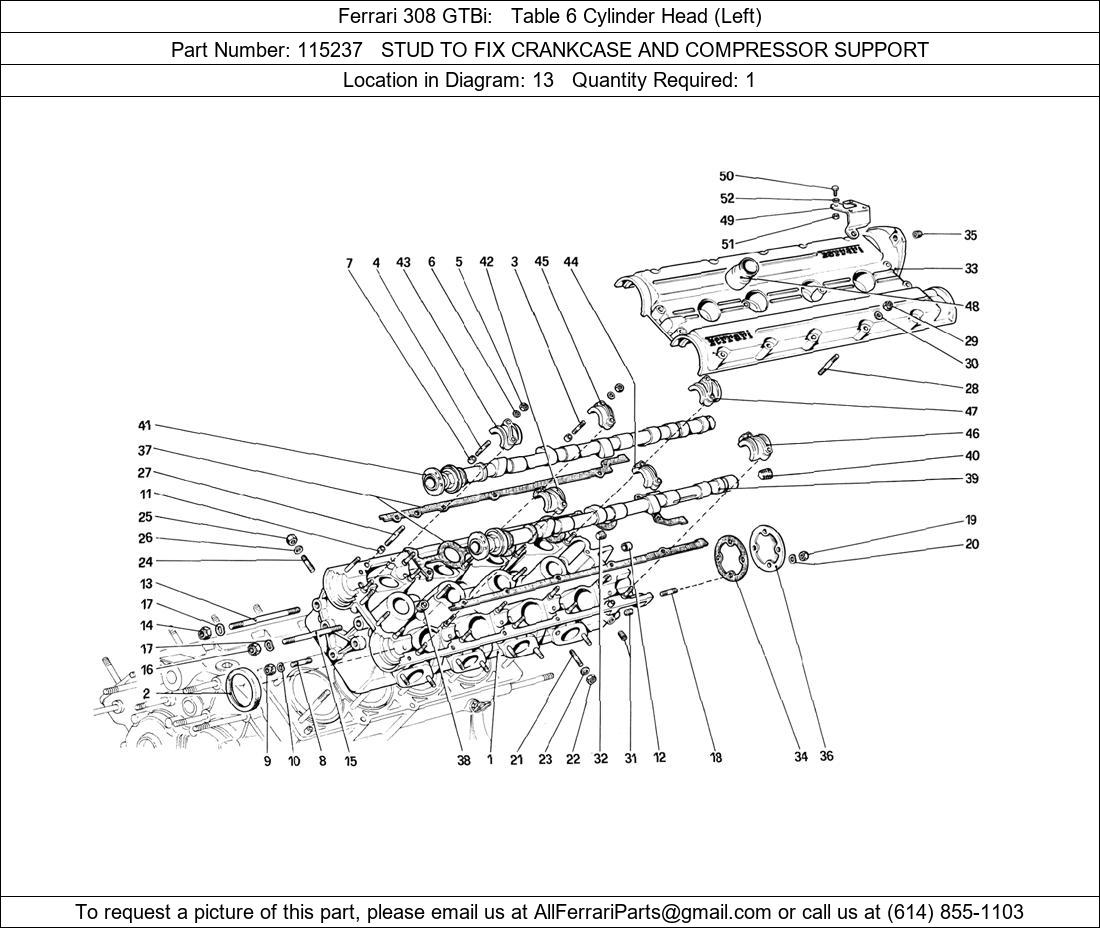 Ferrari 308 GTBi: Table 6 Cylinder Head (Left)

Part Number: 115237 STUD TO FIX CRANKCASE AND COMPRESSOR SUPPORT

Location in Diagram: 13 Quantity Required: 1

50
52
49
51
35
33
48
29
30
28
47
46
40
39
19
20
7 4 43 6 5 42 3 45 44
41
37
27
11
25
26
24
13
17
14
17
16
2
9 10 8 15 38 1 21 23 22 32 31 12 18 34 36

To request a picture of this part, please email us at AllFerrariParts@gmail.com or call us at (614) 855-1103