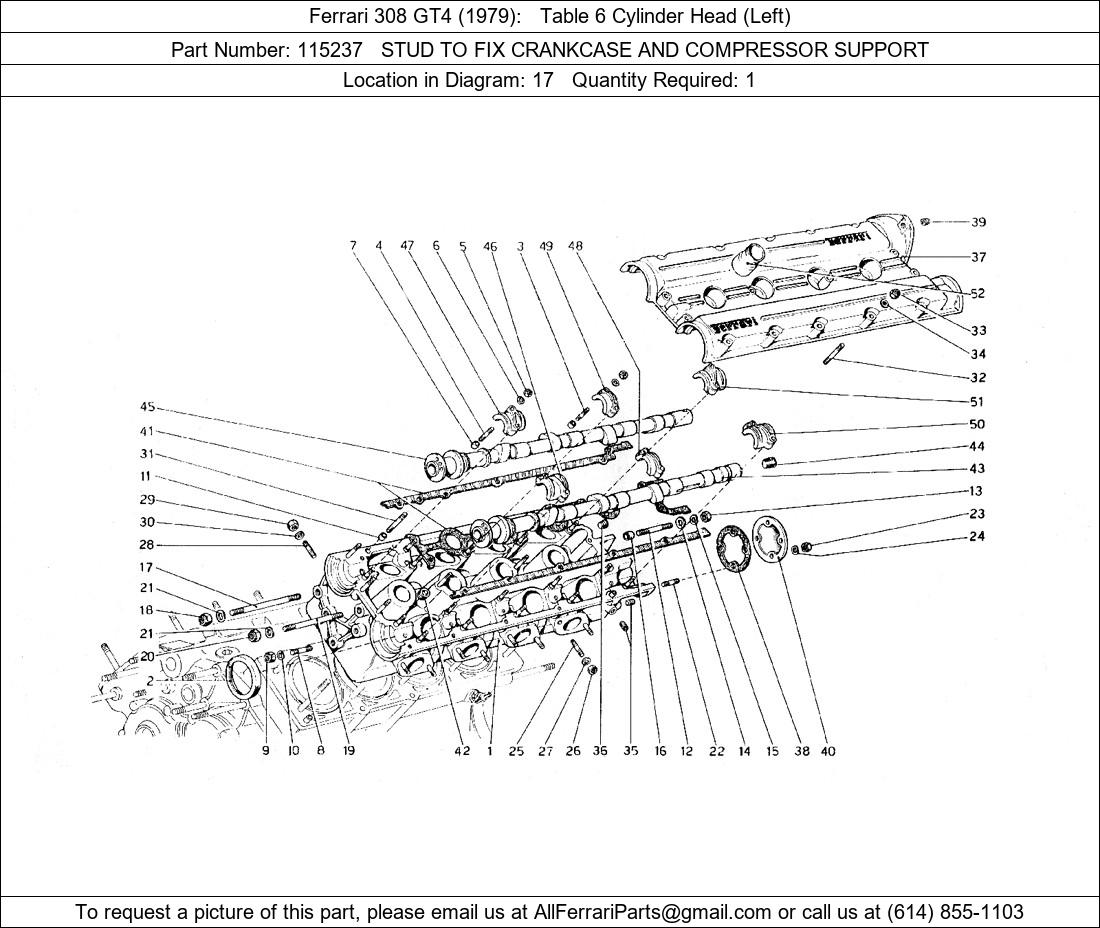 Ferrari 308 GT4 (1979): Table 6 Cylinder Head (Left)

Part Number: 115237 STUD TO FIX CRANKCASE AND COMPRESSOR SUPPORT

Location in Diagram: 17 Quantity Required: 1

7 4 47 6 5 46 3 49 48

39
37
52
33
34
32
51
50
44
43
13
23
24

45
41
31
11
29
30
28
17
21
18
21
20
2

9 10 8 19 42 1 25 27 26 36 35 16 12 22 14 15 38 40

To request a picture of this part, please email us at AllFerrariParts@gmail.com or call us at (614) 855-1103