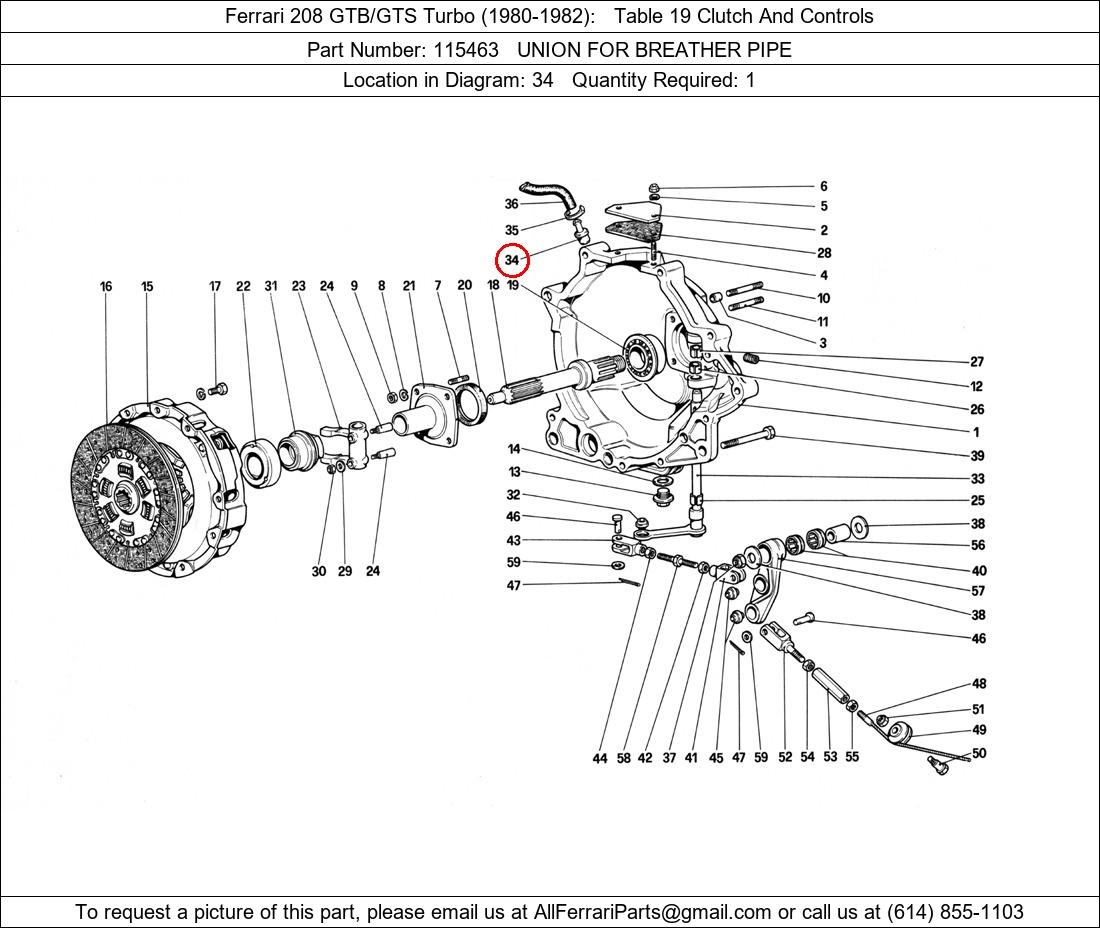 Ferrari 208 GTB/GTS Turbo (1980-1982): Table 19 Clutch And Controls

Part Number: 115463 UNION FOR BREATHER PIPE

Location in Diagram: 34 Quantity Required: 1

36
35
34
6
5
2
28
4
10
11
3
27
12
26
1
39
33
25
38
56
40
57
38
46
48
51
49
50
16
15
17
22
31
23
24
9
8
21
7
20
18
19
14
13
32
46
43
59
47
30
29
24
44
58
42
37
41
45
47
59
52
54
53
55

To request a picture of this part, please email us at AllFerrariParts@gmail.com or call us at (614) 855-1103