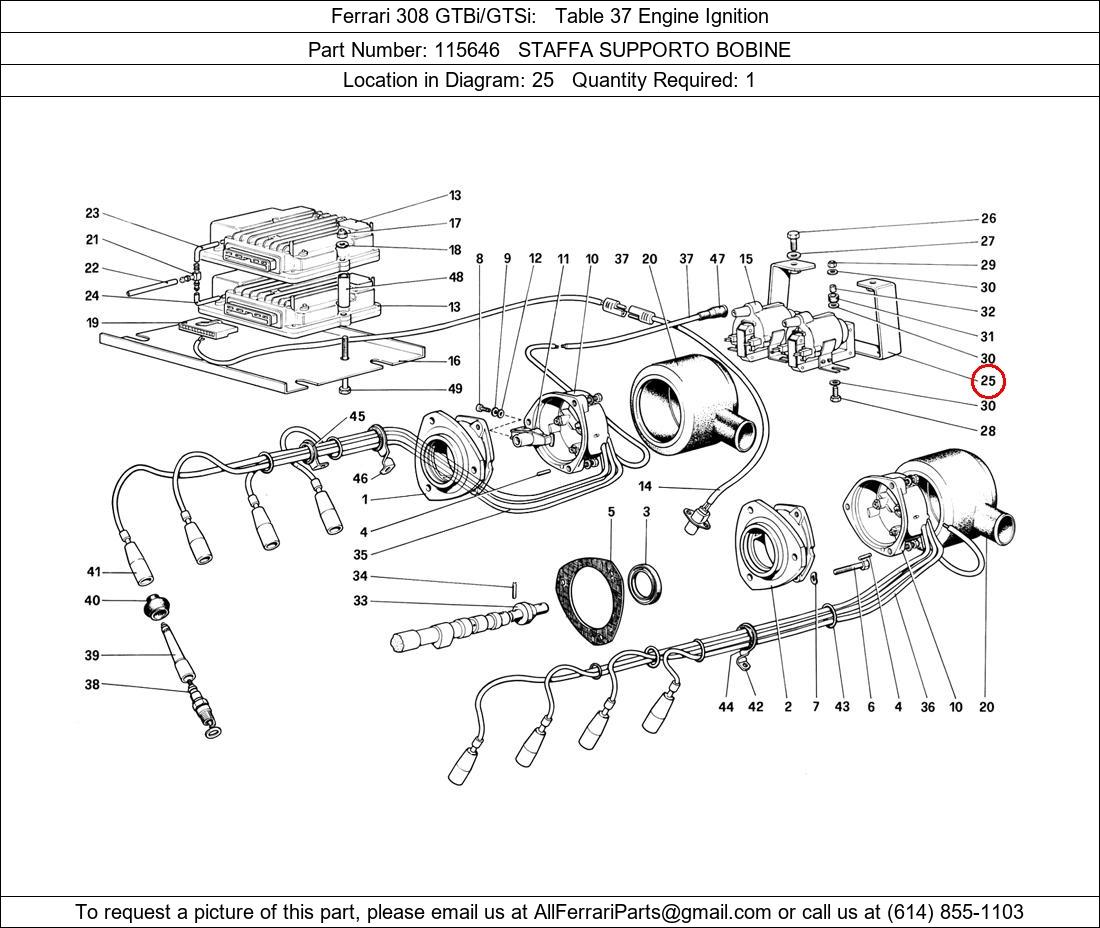 Ferrari 308 GTBi/GTSi: Table 37 Engine Ignition

Part Number: 115646 STAFFA SUPPORTO BOBINE

Location in Diagram: 25 Quantity Required: 1

23
21
22
24
19
13
17
18
48
13
16
49
8
9
12
11
10
37
20
37
47
15
26
27
29
30
32
31
30
25
30
28
45
46
1
4
35
14
5
3
34
33
41
40
39
38
44
42
2
7
43
6
4
36
10
20

To request a picture of this part, please email us at AllFerrariParts@gmail.com or call us at (614) 855-1103