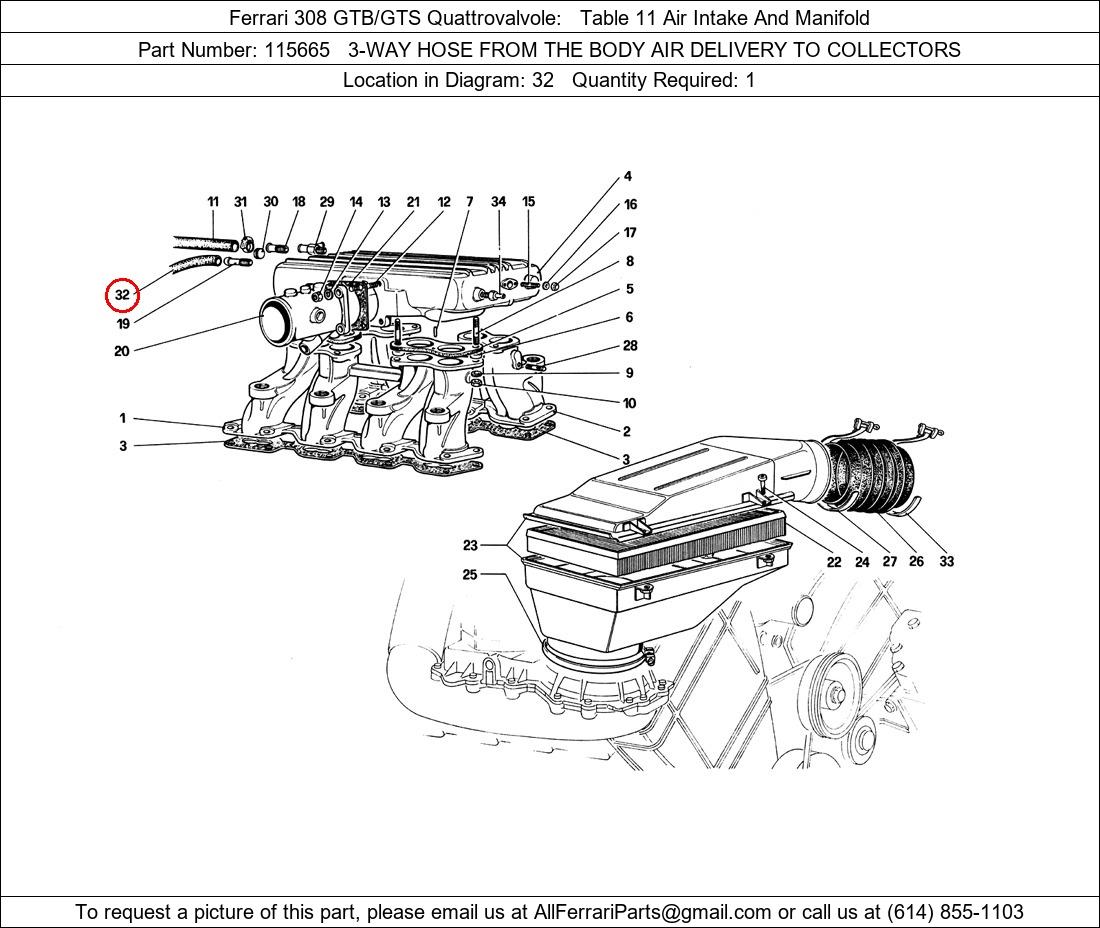 Ferrari 308 GTB/GTS Quattrovalvole: Table 11 Air Intake And Manifold

Part Number: 115665 3-WAY HOSE FROM THE BODY AIR DELIVERY TO COLLECTORS

Location in Diagram: 32 Quantity Required: 1

11 31 30 18 29 14 13 21 12 7 34 15

4
16
17
8
5
6
28
9
10
2
3

32
19
20
1
3

23
25

22 24 27 26 33

To request a picture of this part, please email us at AllFerrariParts@gmail.com or call us at (614) 855-1103