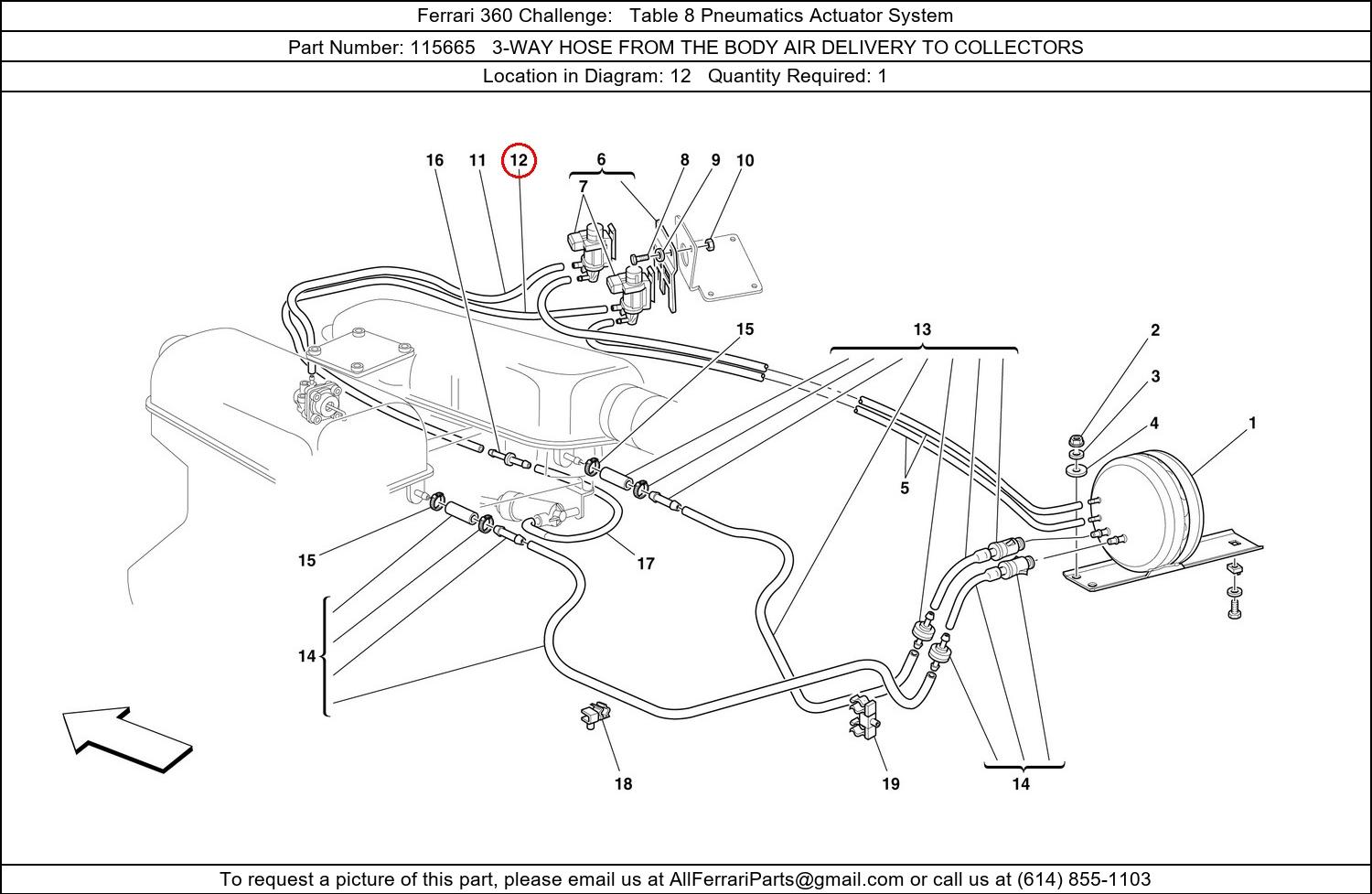 Ferrari 360 Challenge: Table 8 Pneumatics Actuator System

Part Number: 115665 3-WAY HOSE FROM THE BODY AIR DELIVERY TO COLLECTORS

Location in Diagram: 12 Quantity Required: 1

16 11 12 6 8 9 10
7
15
13
2
3
4
1
5
15
17
14
18
19
14

To request a picture of this part, please email us at AllFerrariParts@gmail.com or call us at (614) 855-1103