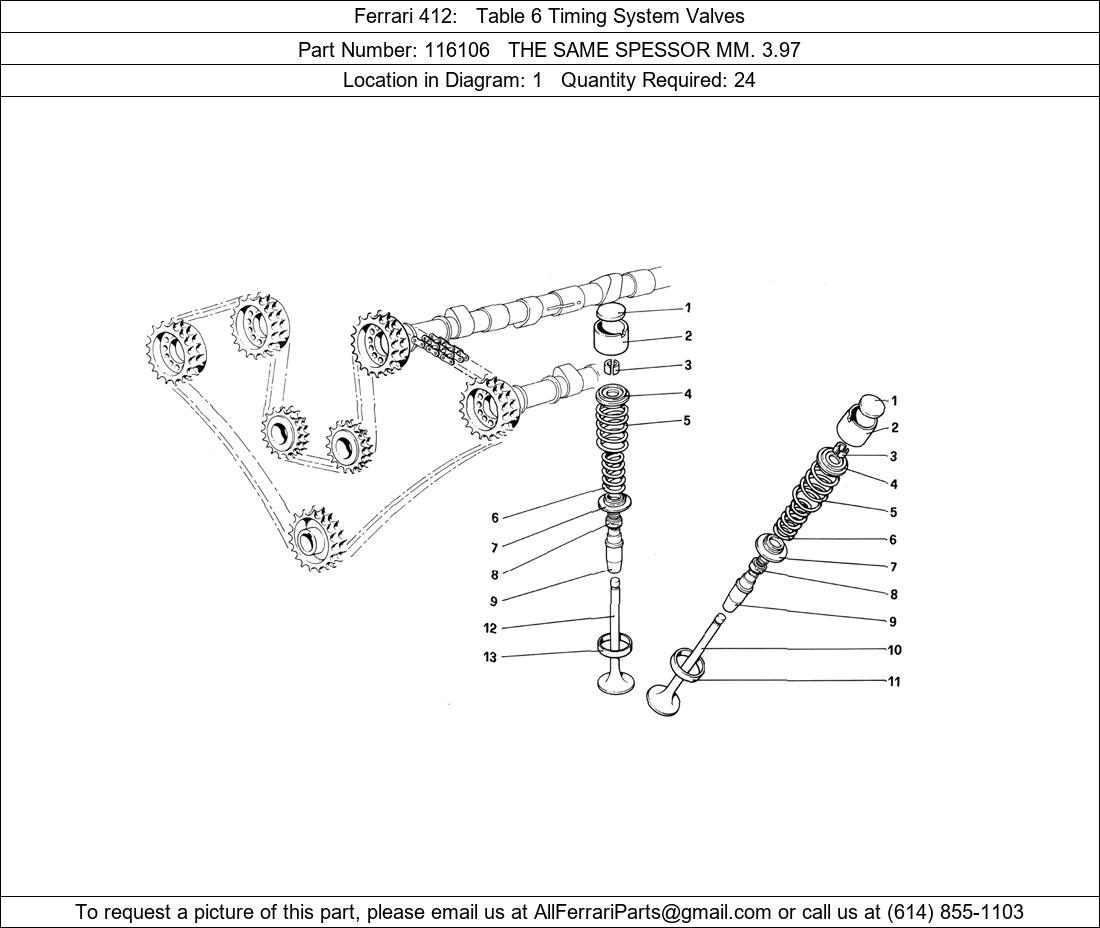 Ferrari 412: Table 6 Timing System Valves

Part Number: 116106 THE SAME SPESSOR MM. 3.97

Location in Diagram: 1 Quantity Required: 24

1
2
3
4
5
6
7
8
9
12
13

1
2
3
4
5
6
7
8
9
10
11

To request a picture of this part, please email us at AllFerrariParts@gmail.com or call us at (614) 855-1103