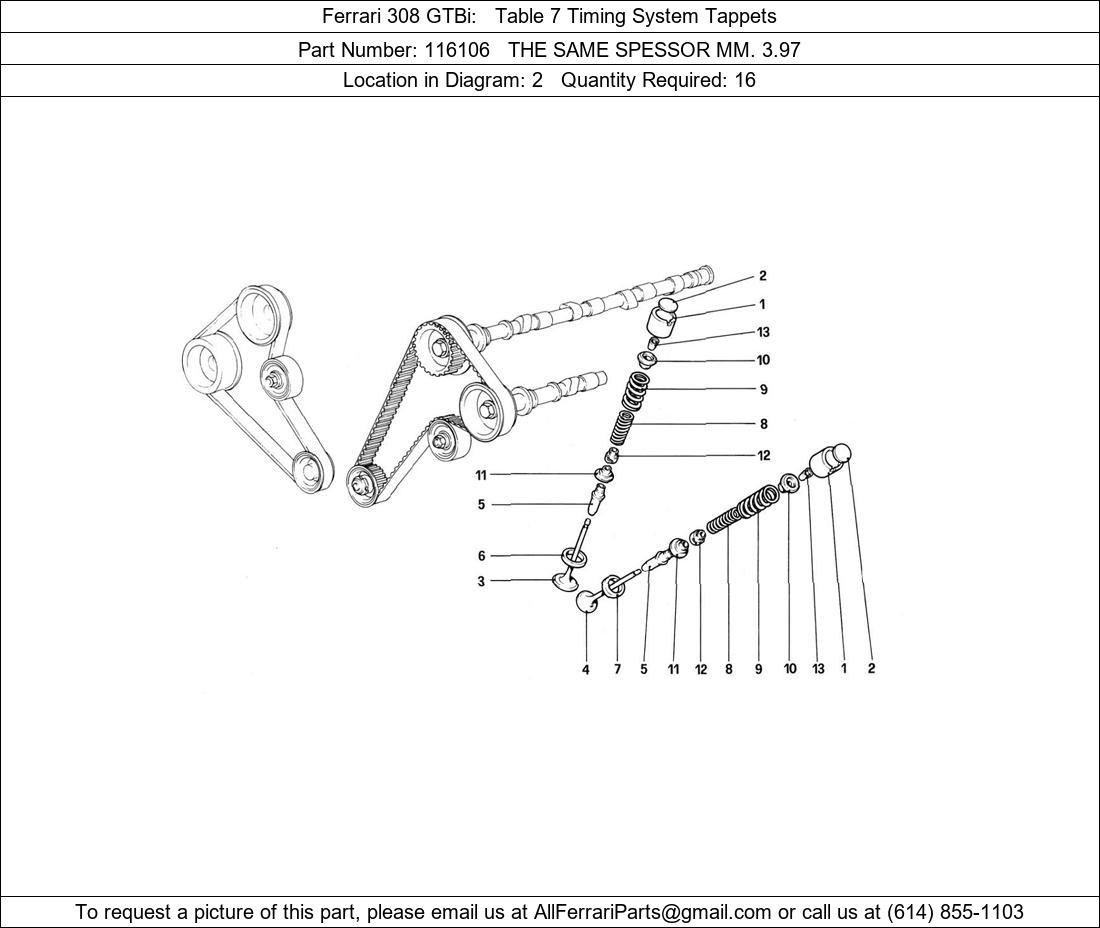 Ferrari 308 GTBi: Table 7 Timing System Tappets

Part Number: 116106 THE SAME SPESSOR MM. 3.97

Location in Diagram: 2 Quantity Required: 16

2
1
13
10
9
8
12
11
5
6
3

4 7 5 11 12 8 9 10 13 1 2

To request a picture of this part, please email us at AllFerrariParts@gmail.com or call us at (614) 855-1103