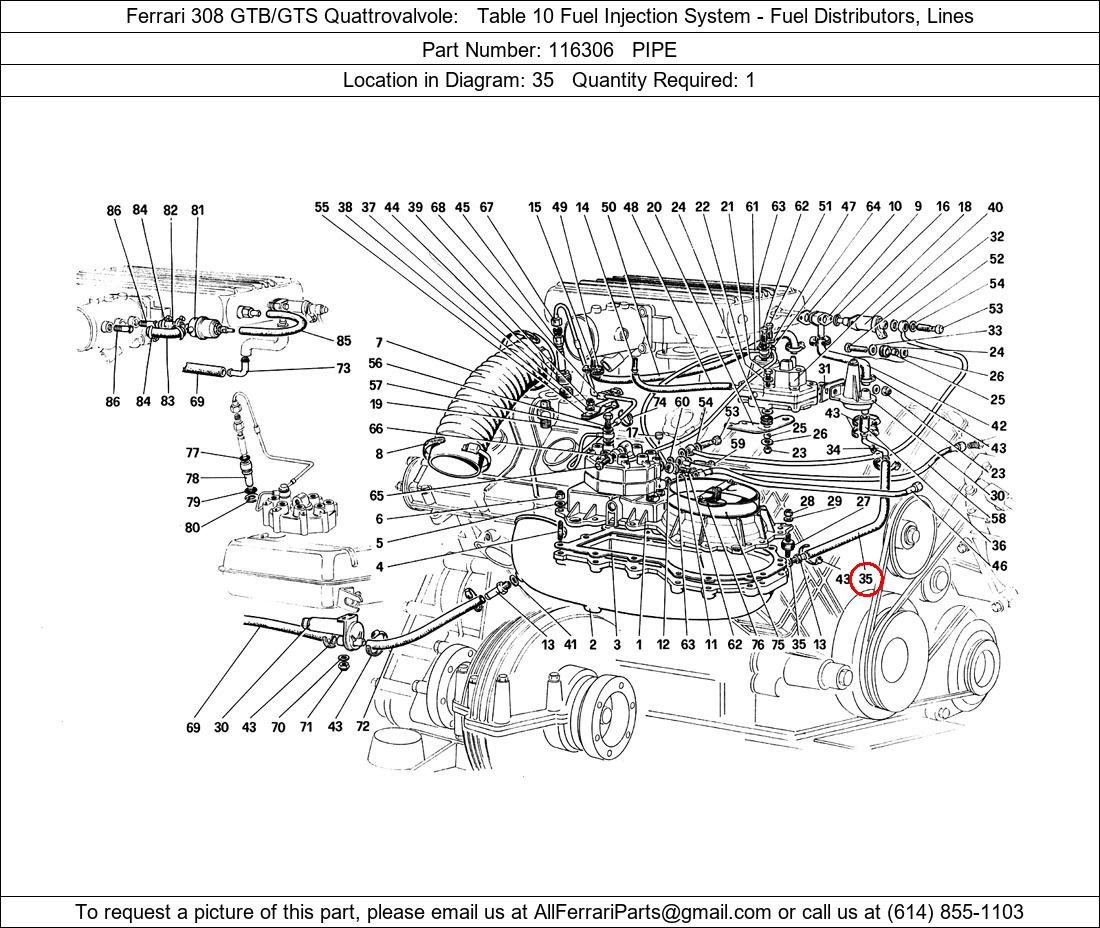 Ferrari 308 GTB/GTS Quattrovalvole: Table 10 Fuel Injection System - Fuel Distributors, Lines

Part Number: 116306 PIPE

Location in Diagram: 35 Quantity Required: 1

86 84 82 81
55 38 37 44 39 68 45 67
15 49 14 50 48 20 24 22 21 61 63 62 51 47 64 10 9 16 18 40
32
52
54
53
33
24
26
25
42
43
23
30
58
36
46
85
73
86 84 83 69
7
56
57
19
66
8
65
6
5
4
77
78
79
80
74 60 54
17
53
59
25
26
23
31
43
34
28 29 27
43 35
13 41 2 3 1 12 63 11 62 76 75 35 13
69 30 43 70 71 43 72

To request a picture of this part, please email us at AllFerrariParts@gmail.com or call us at (614) 855-1103