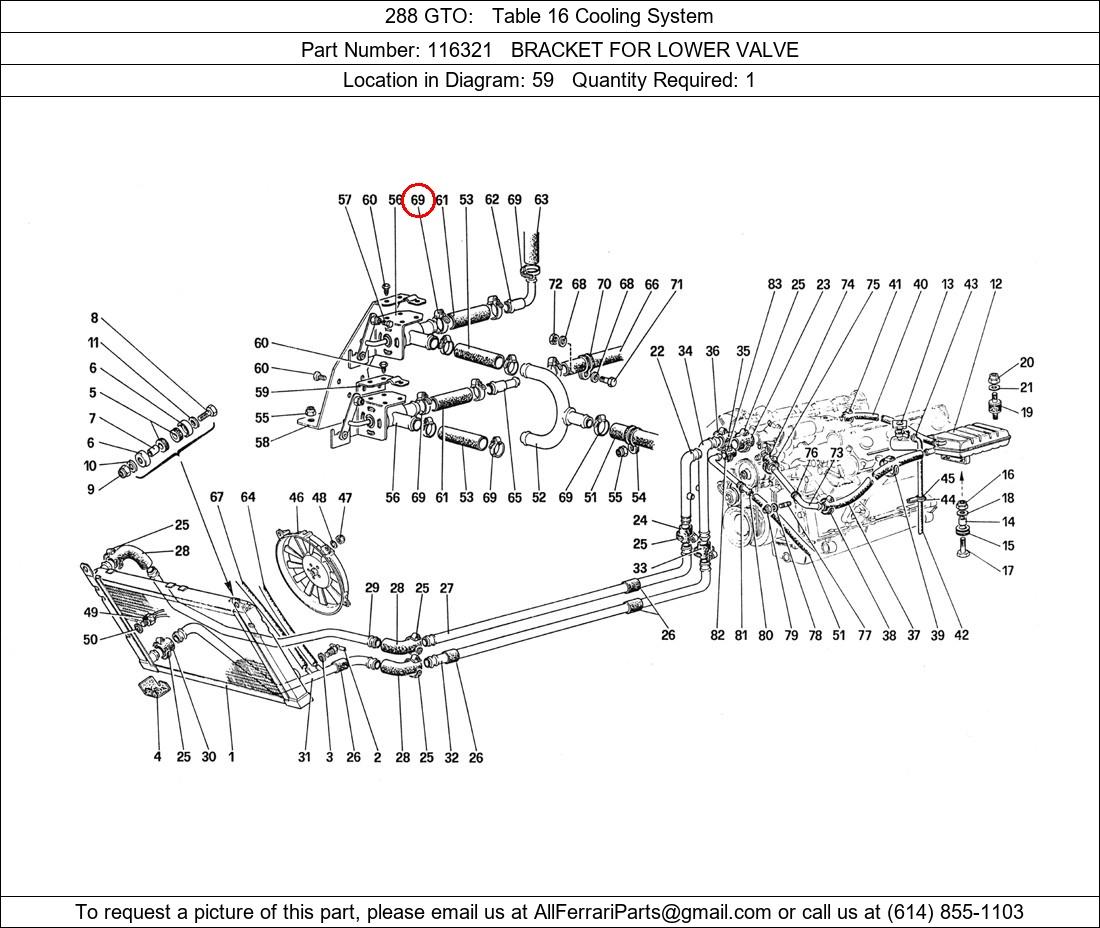 288 GTO: Table 16 Cooling System

Part Number: 116321 BRACKET FOR LOWER VALVE

Location in Diagram: 59 Quantity Required: 1

57 60 56 69 61 53 62 69 63

72 68 70 68 66 71

83 25 23 74 75 41 40 13 43 12

8 11 6 5 7 6 10 9

60 60 59 55 58

22 34 36 35

20 21 19

76 73

45 44

16 18 14 15 17

56 69 61 53 69 65 52 69 51 55 54

67 64 46 48 47

24 25 33

25 28

49 50

29 28 25 27

26

82 81 80 79 78 51 77 38 37 39 42

4 25 30 1 31 3 26 2 28 25 32 26

To request a picture of this part, please email us at AllFerrariParts@gmail.com or call us at (614) 855-1103