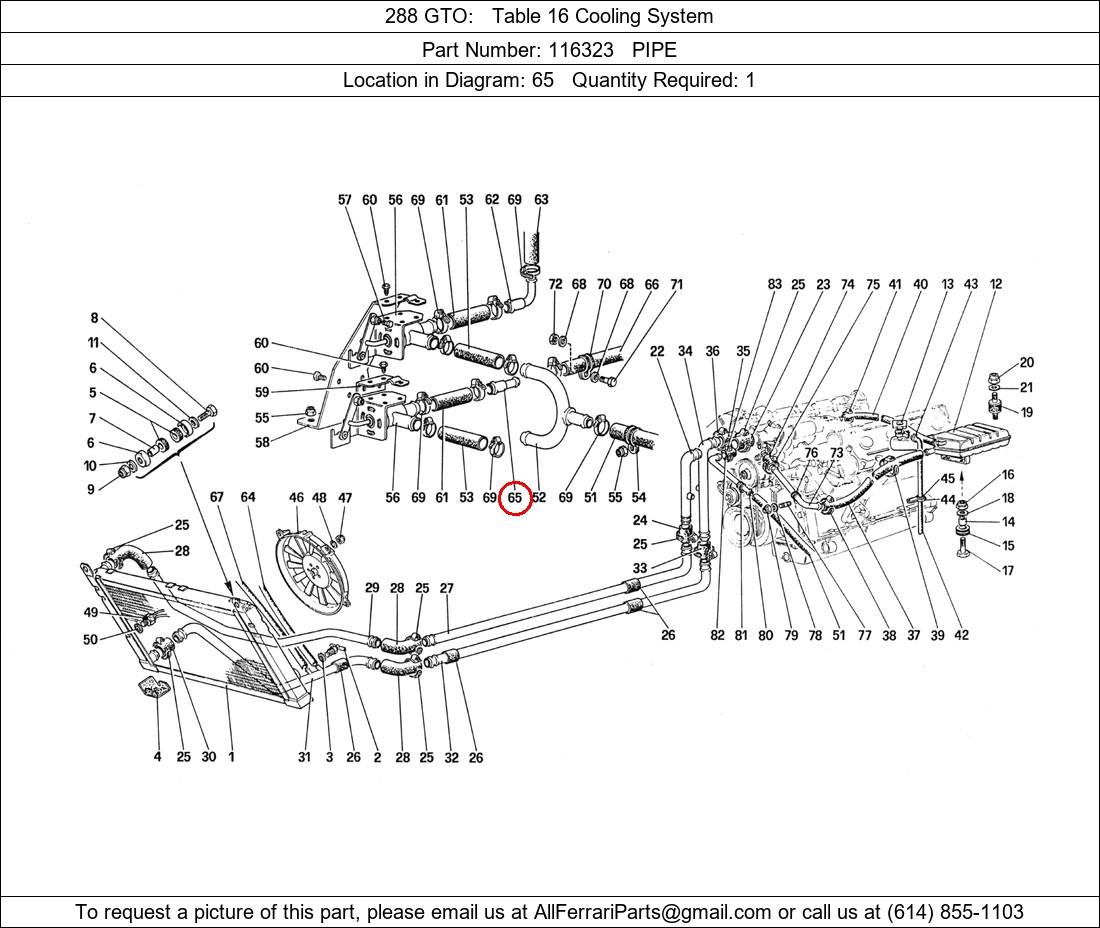 288 GTO: Table 16 Cooling System

Part Number: 116323 PIPE

Location in Diagram: 65 Quantity Required: 1

57 60 56 69 61 53 62 69 63
72 68 70 68 66 71
83 25 23 74 75 41 40 13 43 12
8
11
6
5
7
6
10
9
60
60
59
55
58
22 34 36 35
20
21
19
76 73
45
44
16
18
14
15
17
56 69 61 53 69 65 52 69 51 55 54
67 64 46 48 47
24
25
33
25
28
49
50
29 28 25 27
26
82 81 80 79 78 51 77 38 37 39 42
4 25 30 1 31 3 26 2 28 25 32 26

To request a picture of this part, please email us at AllFerrariParts@gmail.com or call us at (614) 855-1103