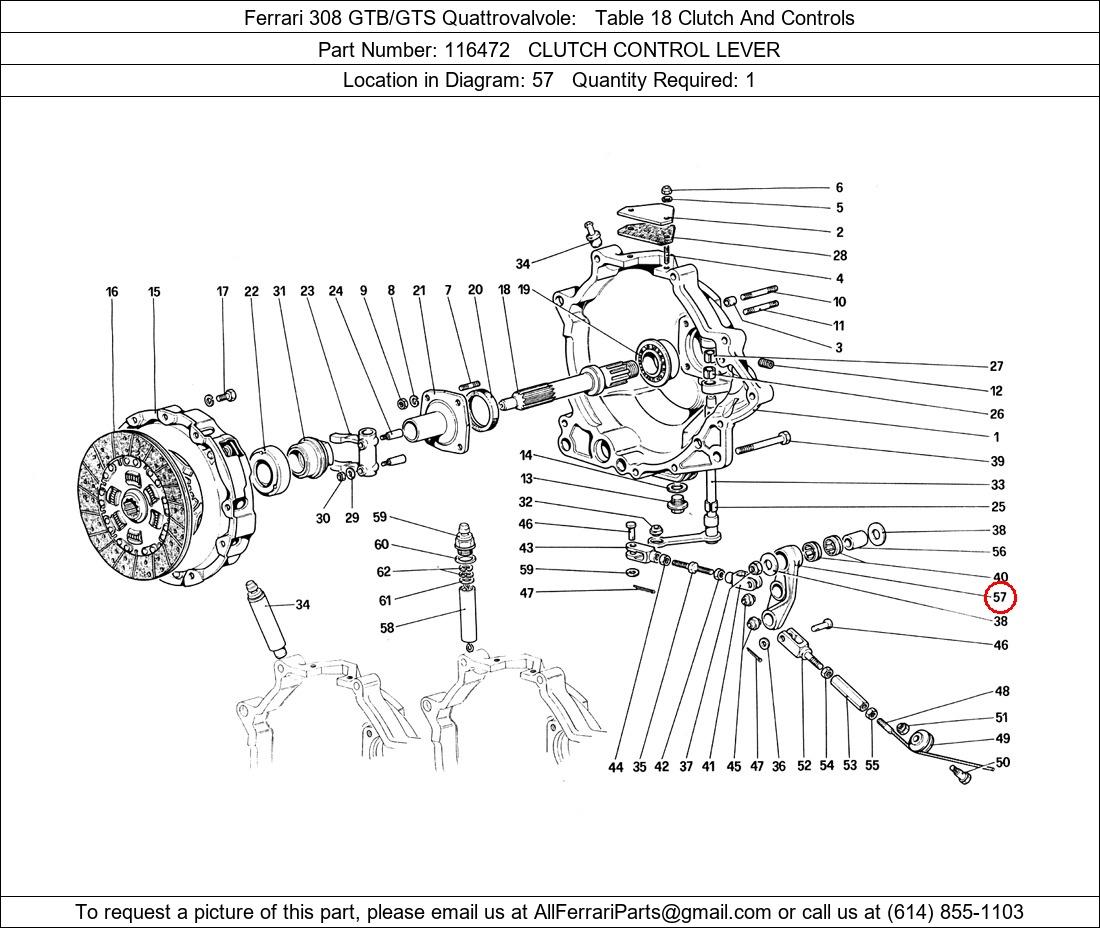 Ferrari 308 GTB/GTS Quattrovalvole: Table 18 Clutch And Controls

Part Number: 116472 CLUTCH CONTROL LEVER

Location in Diagram: 57 Quantity Required: 1

6
5
2
28
4
10
11
3
27
12
26
1
39
33
25
38
56
40
57
38
46
48
51
49
50
34
16 15 17 22 31 23 24 9 8 21 7 20 18 19
14
13
32
46
43
59
47
30 29
59
60
62
61
58
34
44 35 42 37 41 45 47 36 52 54 53 55

To request a picture of this part, please email us at AllFerrariParts@gmail.com or call us at (614) 855-1103