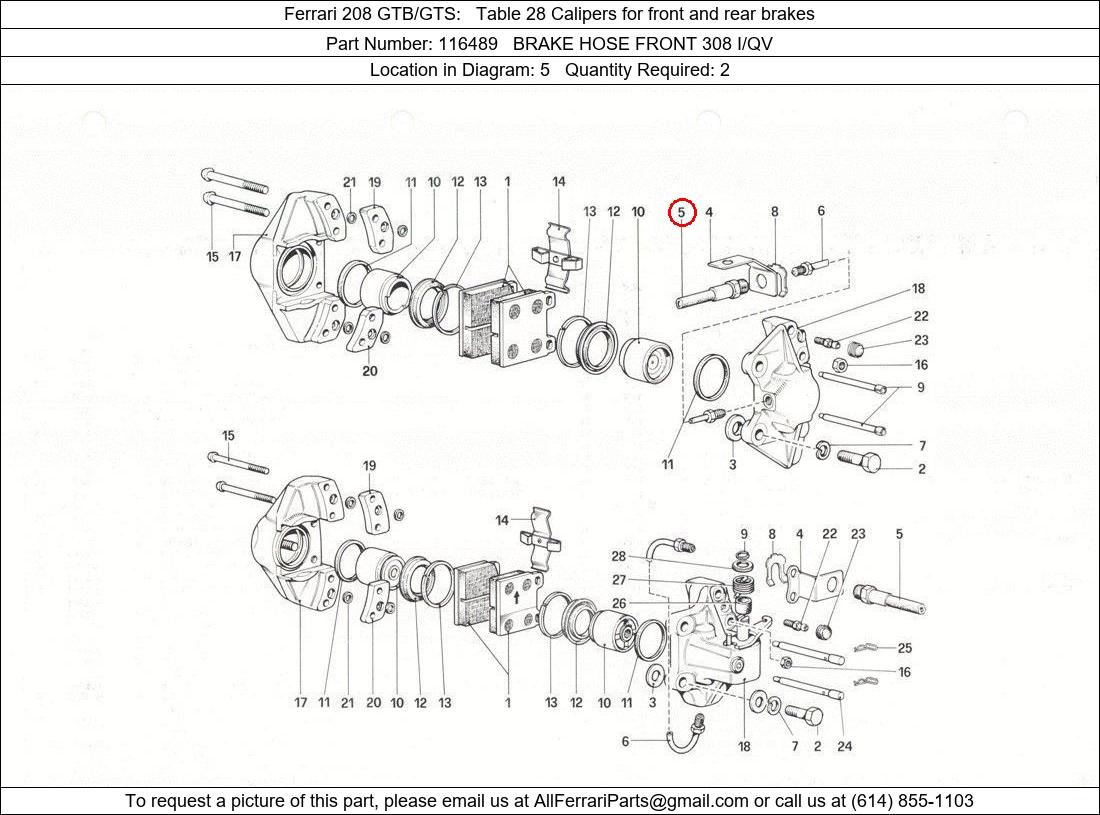 Ferrari 208 GTB/GTS: Table 28 Calipers for front and rear brakes

Part Number: 116489 BRAKE HOSE FRONT 308 I/QV

Location in Diagram: 5 Quantity Required: 2

21 19 11 10 12 13 1 14 13 12 10 5 4 8 6
15 17
20
18 22 23 16 9 7 2
11 3

15 19 14
9 8 4 22 23 5
28 27 26
25 16
17 11 21 20 10 12 13 1 13 12 10 11 3
6 18 7 2 24

To request a picture of this part, please email us at AllFerrariParts@gmail.com or call us at (614) 855-1103