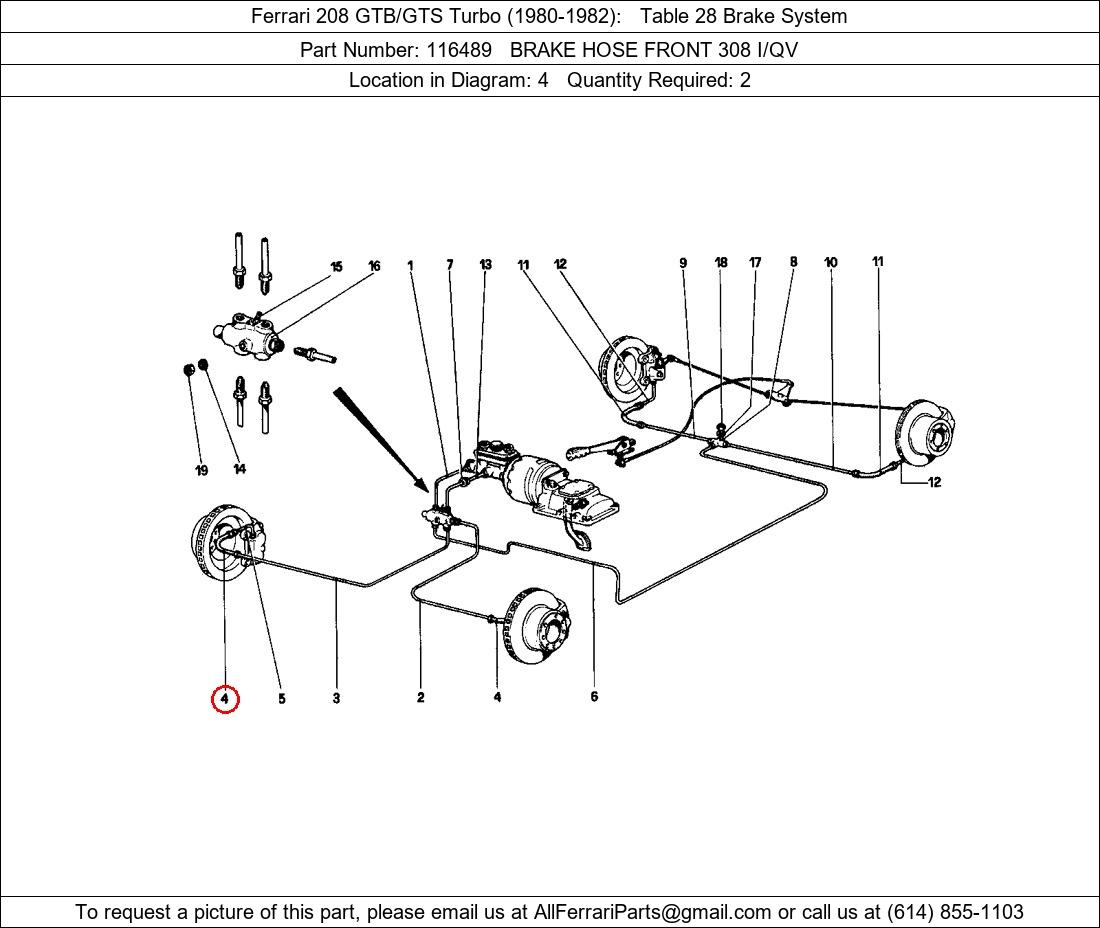 Ferrari 208 GTB/GTS Turbo (1980-1982): Table 28 Brake System

Part Number: 116489 BRAKE HOSE FRONT 308 I/QV

Location in Diagram: 4 Quantity Required: 2

15 16 1 7 13 11 12 9 18 17 8 10 11

19 14

12

4 5 3 2 4 6

To request a picture of this part, please email us at AllFerrariParts@gmail.com or call us at (614) 855-1103