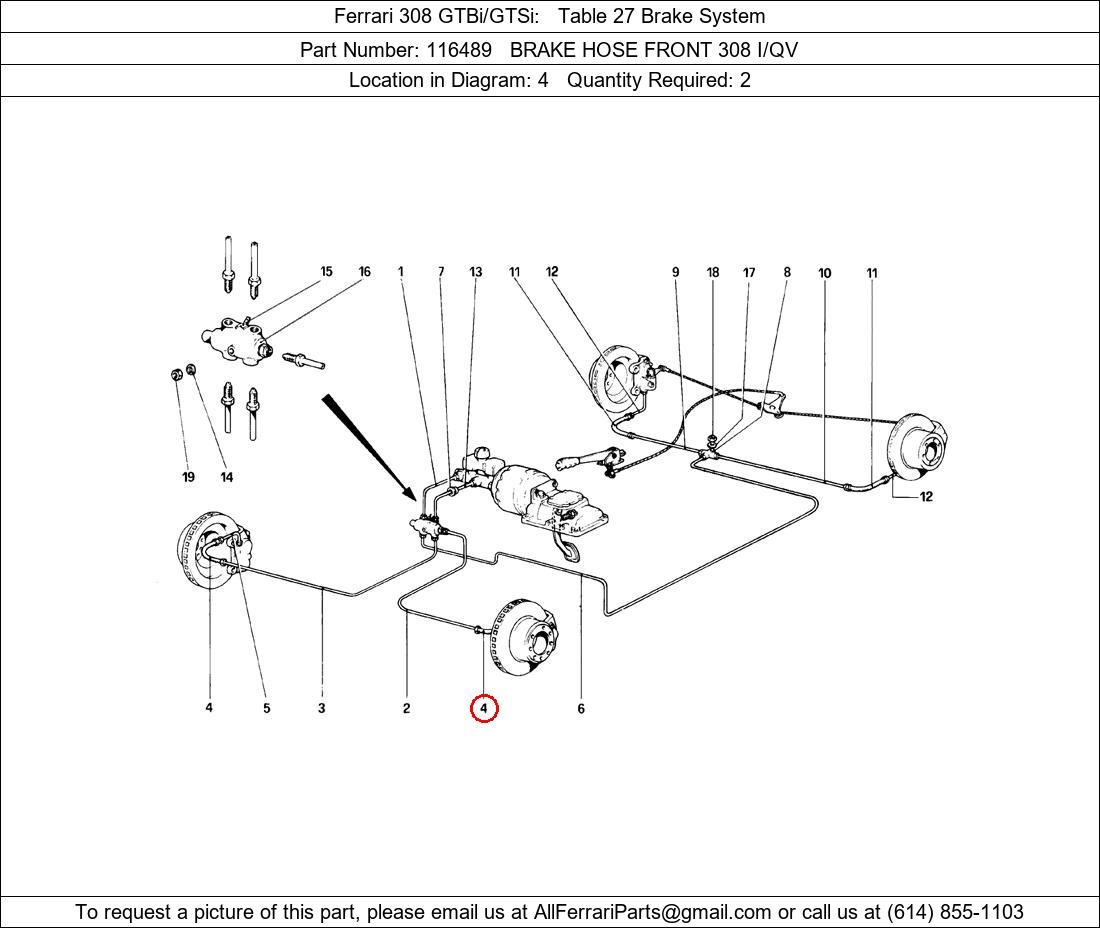 Ferrari 308 GTBi/GTSi: Table 27 Brake System

Part Number: 116489 BRAKE HOSE FRONT 308 I/QV

Location in Diagram: 4 Quantity Required: 2

15 16 1 7 13 11 12 9 18 17 8 10 11

19 14

12

4 5 3 2 4 6

To request a picture of this part, please email us at AllFerrariParts@gmail.com or call us at (614) 855-1103