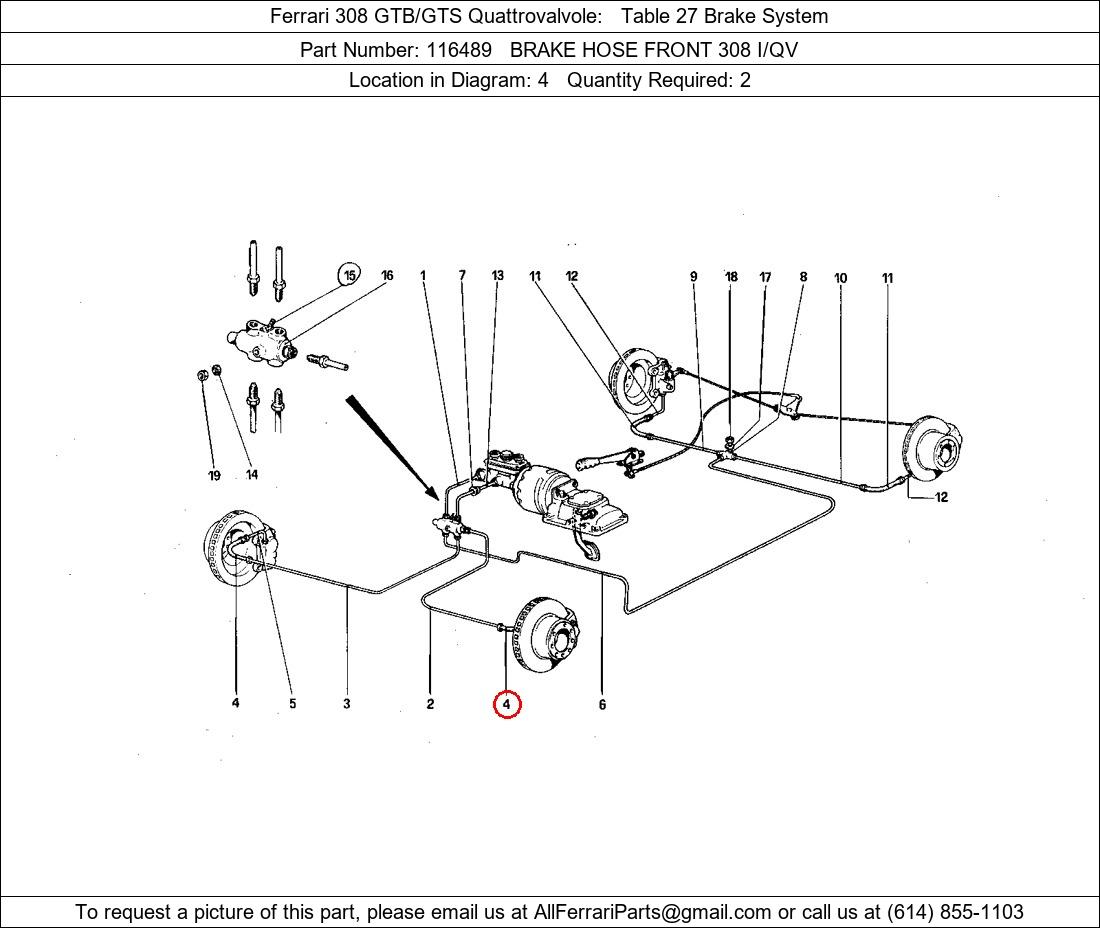 Ferrari 308 GTB/GTS Quattrovalvole: Table 27 Brake System

Part Number: 116489 BRAKE HOSE FRONT 308 I/QV

Location in Diagram: 4 Quantity Required: 2

15 16 1 7 13 11 12 9 18 17 8 10 11

19 14

12

4 5 3 2 4 6

To request a picture of this part, please email us at AllFerrariParts@gmail.com or call us at (614) 855-1103