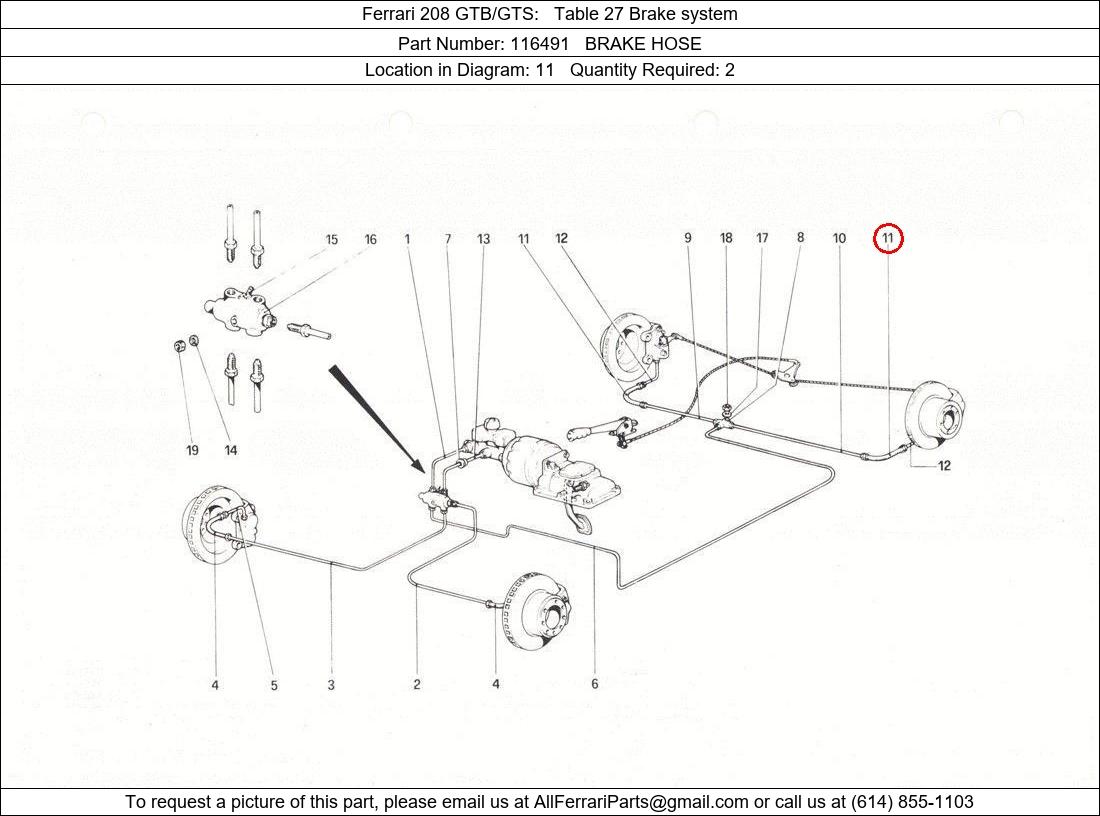 Ferrari 208 GTB/GTS: Table 27 Brake system

Part Number: 116491 BRAKE HOSE

Location in Diagram: 11 Quantity Required: 2

15 16 1 7 13 11 12 9 18 17 8 10 11

19 14

12

4 5 3 2 4 6

To request a picture of this part, please email us at AllFerrariParts@gmail.com or call us at (614) 855-1103