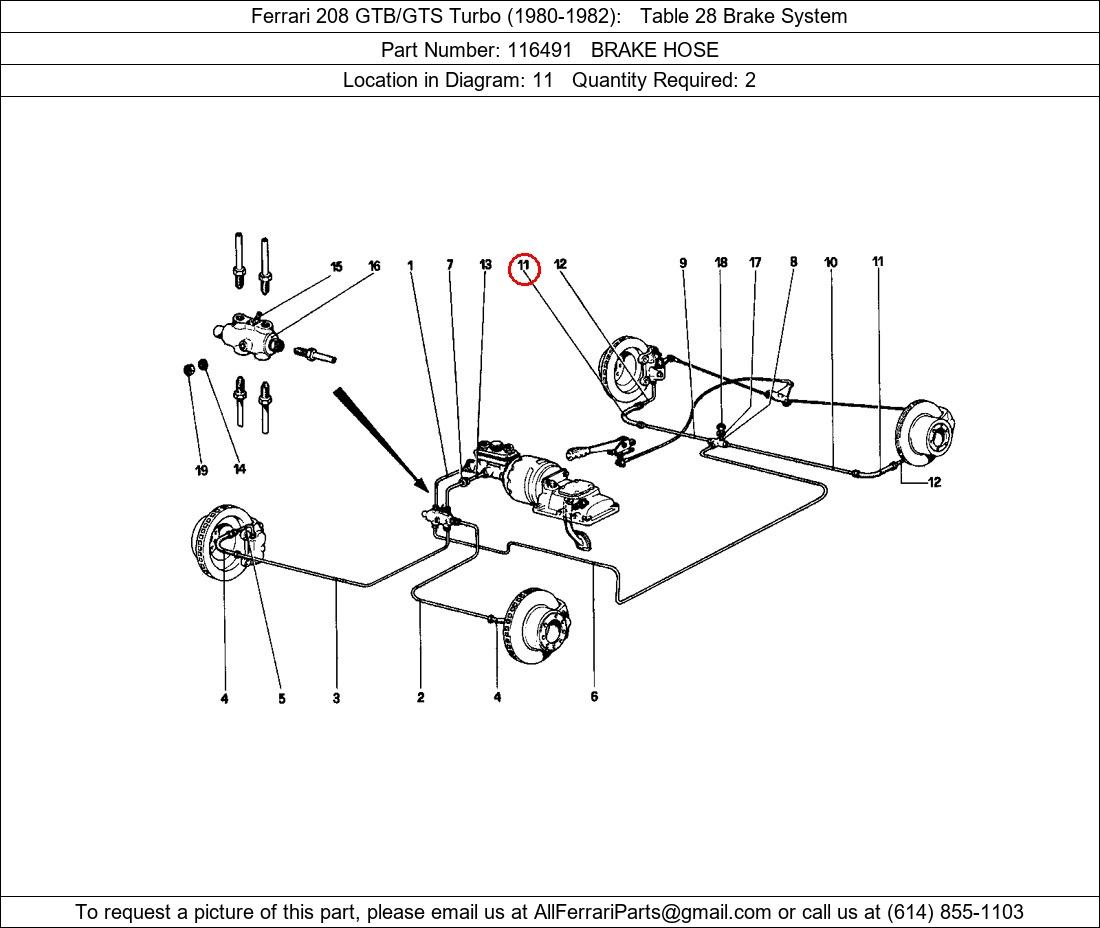 Ferrari 208 GTB/GTS Turbo (1980-1982): Table 28 Brake System

Part Number: 116491 BRAKE HOSE

Location in Diagram: 11 Quantity Required: 2

15 16 1 7 13 11 12 9 18 17 8 10 11

19 14

12

4 5 3 2 4 6

To request a picture of this part, please email us at AllFerrariParts@gmail.com or call us at (614) 855-1103