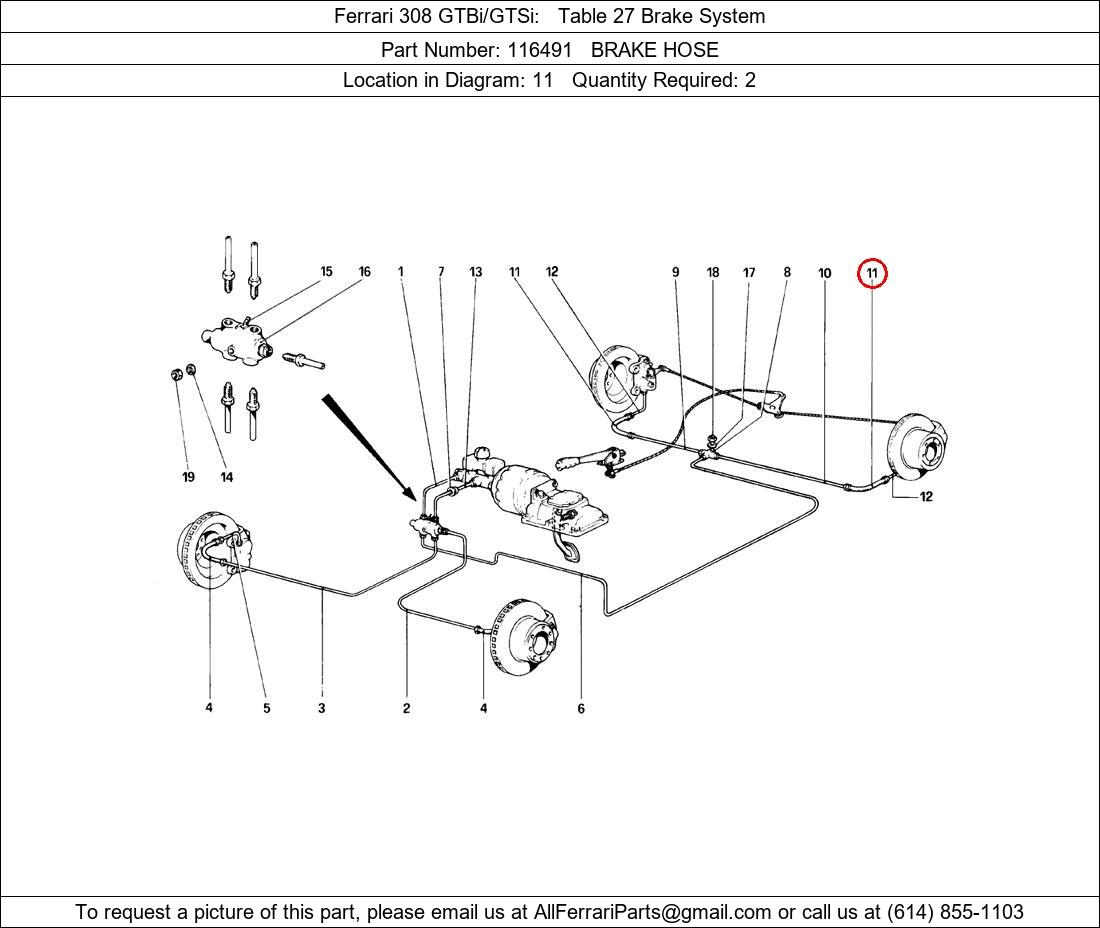 Ferrari 308 GTBi/GTSi: Table 27 Brake System

Part Number: 116491 BRAKE HOSE

Location in Diagram: 11 Quantity Required: 2

15 16 1 7 13 11 12 9 18 17 8 10 11

19 14

12

4 5 3 2 4 6

To request a picture of this part, please email us at AllFerrariParts@gmail.com or call us at (614) 855-1103