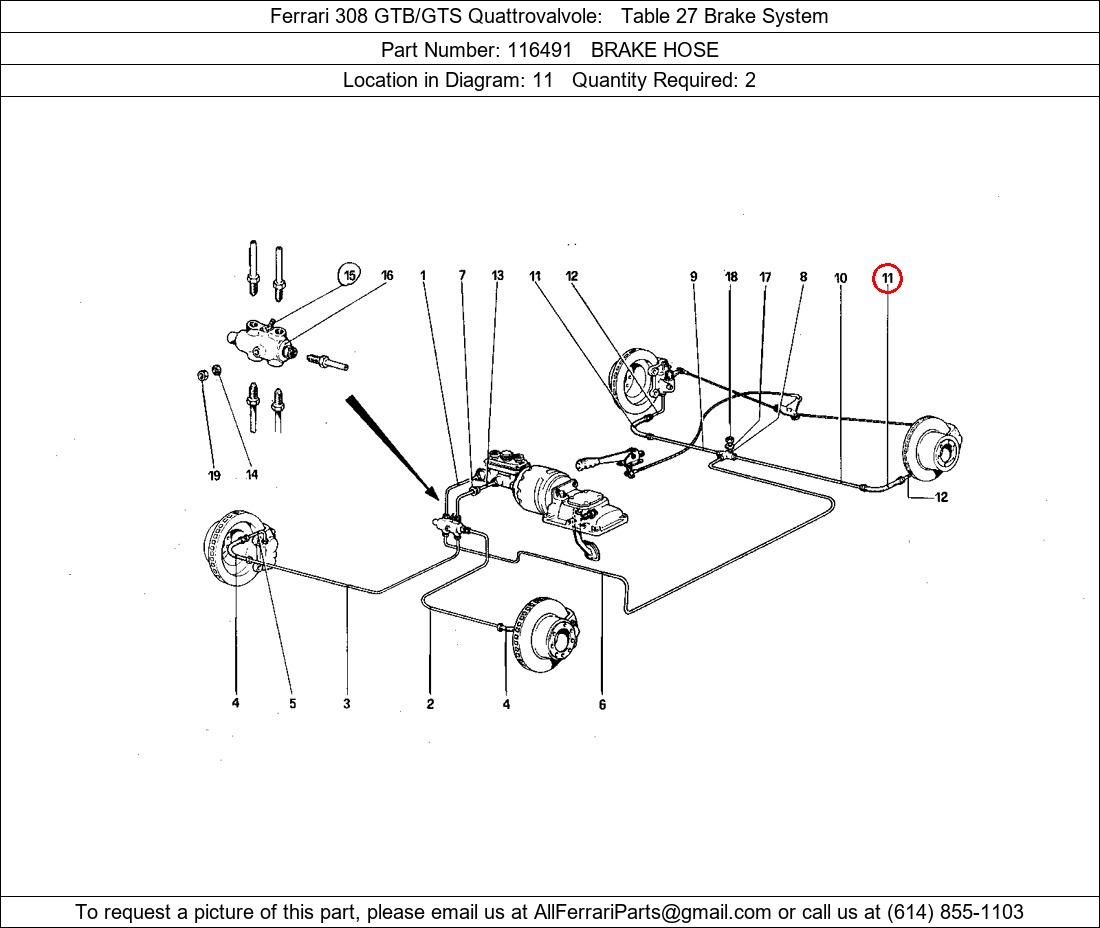 Ferrari 308 GTB/GTS Quattrovalvole: Table 27 Brake System

Part Number: 116491 BRAKE HOSE

Location in Diagram: 11 Quantity Required: 2

15 16 1 7 13 11 12 9 18 17 8 10 11

19 14

12

4 5 3 2 4 6

To request a picture of this part, please email us at AllFerrariParts@gmail.com or call us at (614) 855-1103