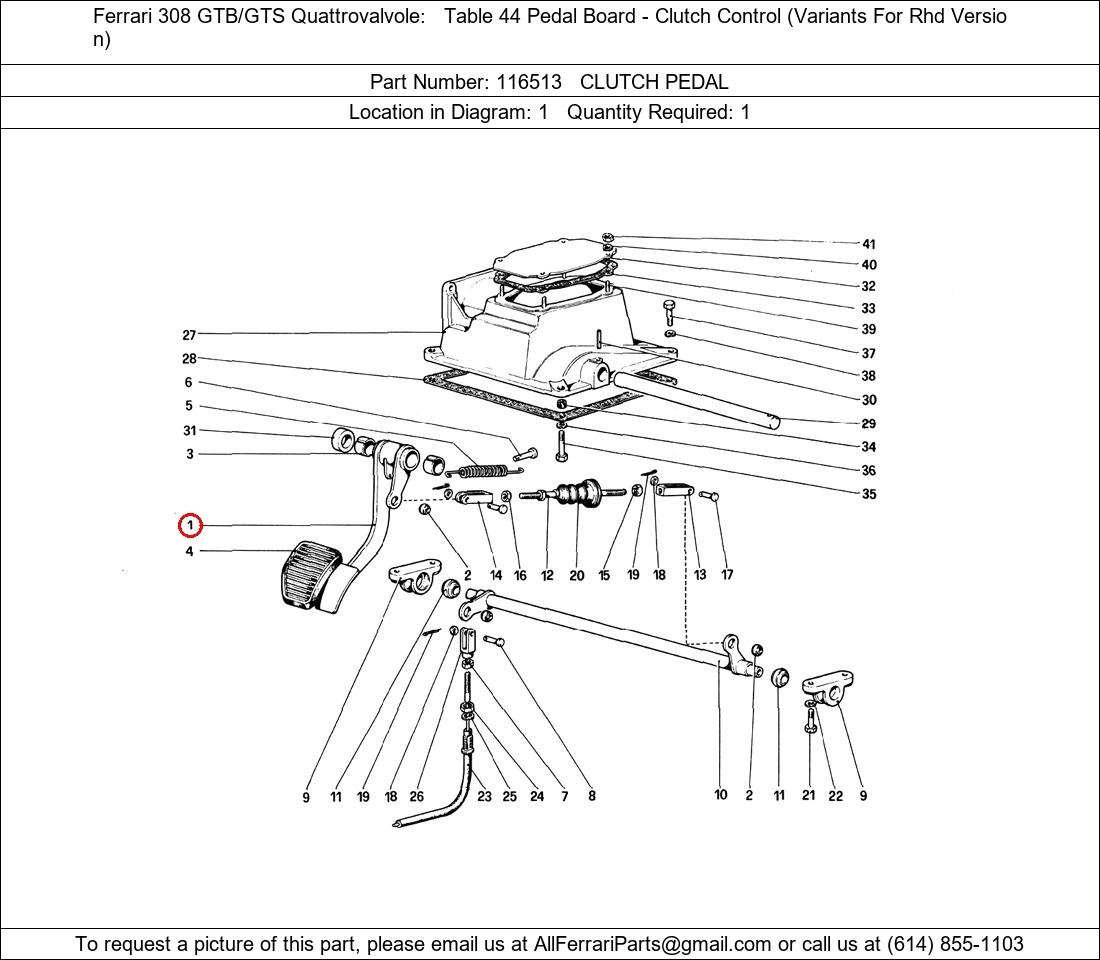 Ferrari 308 GTB/GTS Quattrovalvole: Table 44 Pedal Board - Clutch Control (Variants For Rhd Version)

Part Number: 116513 CLUTCH PEDAL

Location in Diagram: 1 Quantity Required: 1

41
40
32
33
39
37
38
30
29
34
36
35
27
28
6
5
31
3
1
4
2
14
16
12
20
15
19
18
13
17
9
11
19
18
26
23
25
24
7
8
10
2
11
21
22
9

To request a picture of this part, please email us at AllFerrariParts@gmail.com or call us at (614) 855-1103