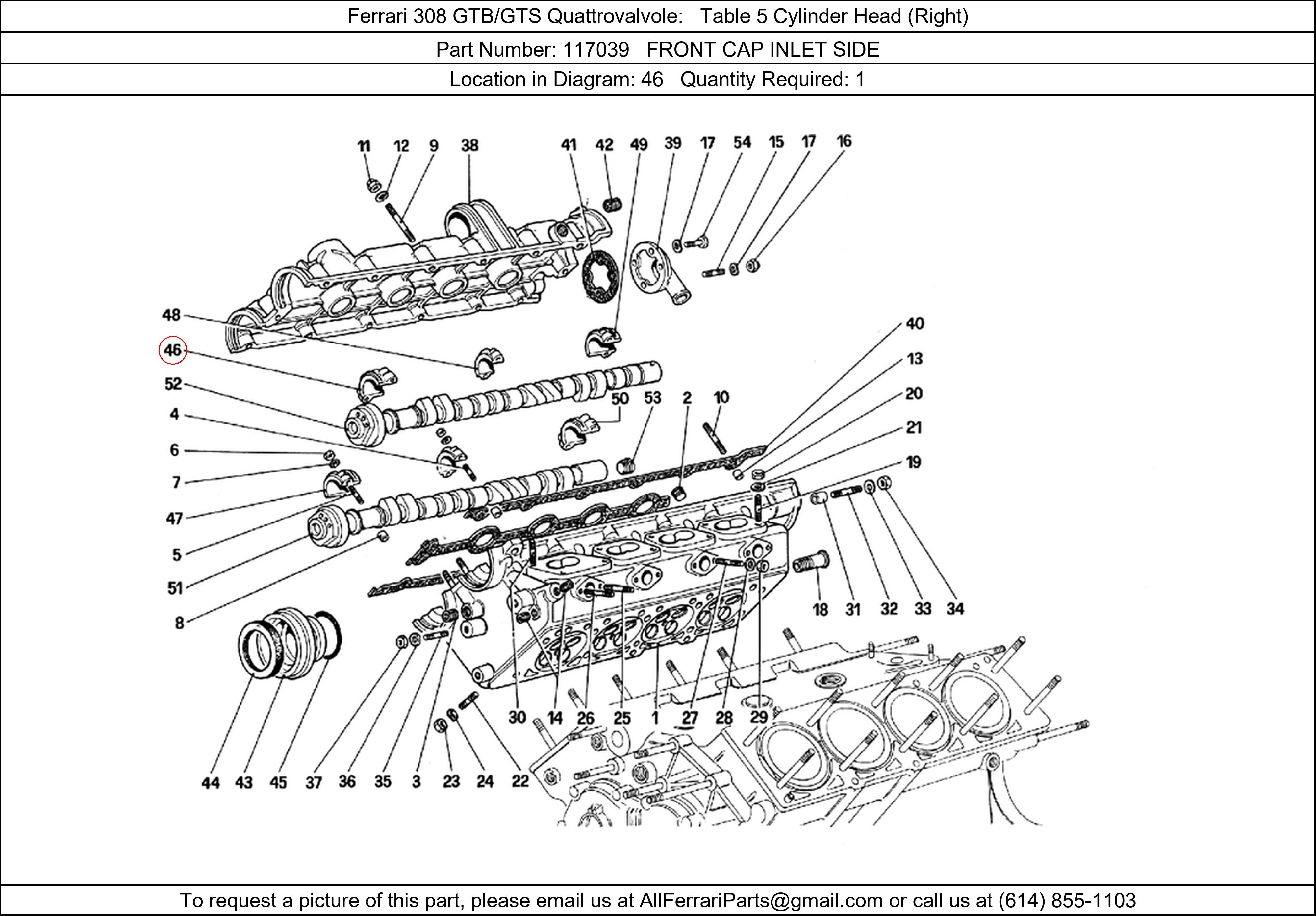 Ferrari 308 GTB/GTS Quattrovalvole: Table 5 Cylinder Head (Right)

Part Number: 117039 FRONT CAP INLET SIDE

Location in Diagram: 46 Quantity Required: 1

11 12 9 38 41 42 49 39 17 54 15 17 16

48
46
52
4
6
7
47
5
51
8

50 53 2 10

40
13
20
21
19

18 31 32 33 34

30 14 26 25 1 27 28 29

44 43 45 37 36 35 3 23 24 22

To request a picture of this part, please email us at AllFerrariParts@gmail.com or call us at (614) 855-1103