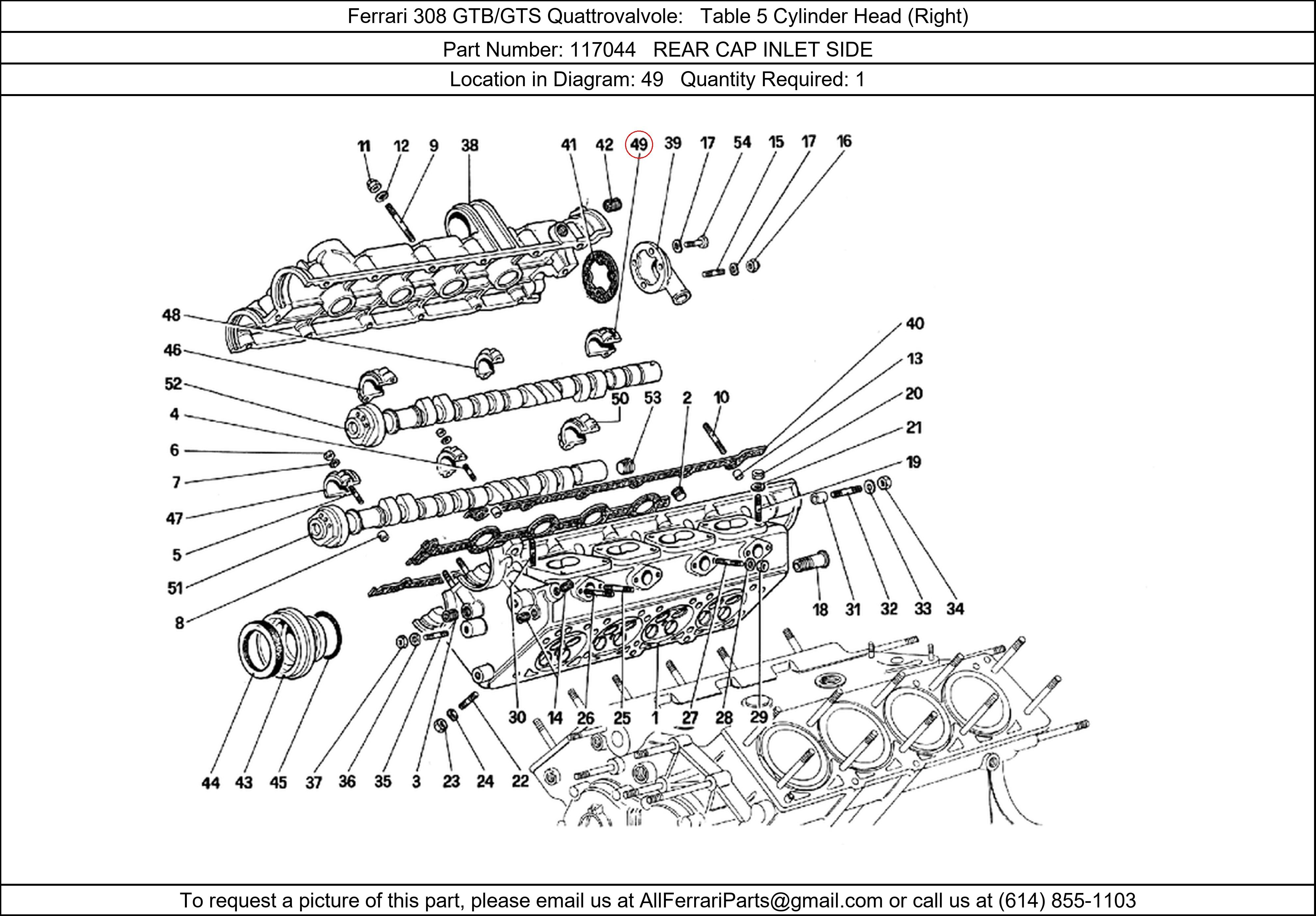 Ferrari 308 GTB/GTS Quattrovalvole: Table 5 Cylinder Head (Right)

Part Number: 117044 REAR CAP INLET SIDE

Location in Diagram: 49 Quantity Required: 1

11 12 9 38 41 42 49 39 17 54 15 17 16

48 46 52 4 6 7 47 5 51 8

50 53 2 10

40 13 20 21 19

18 31 32 33 34

30 14 26 25 1 27 28 29

44 43 45 37 36 35 3 23 24 22

To request a picture of this part, please email us at AllFerrariParts@gmail.com or call us at (614) 855-1103