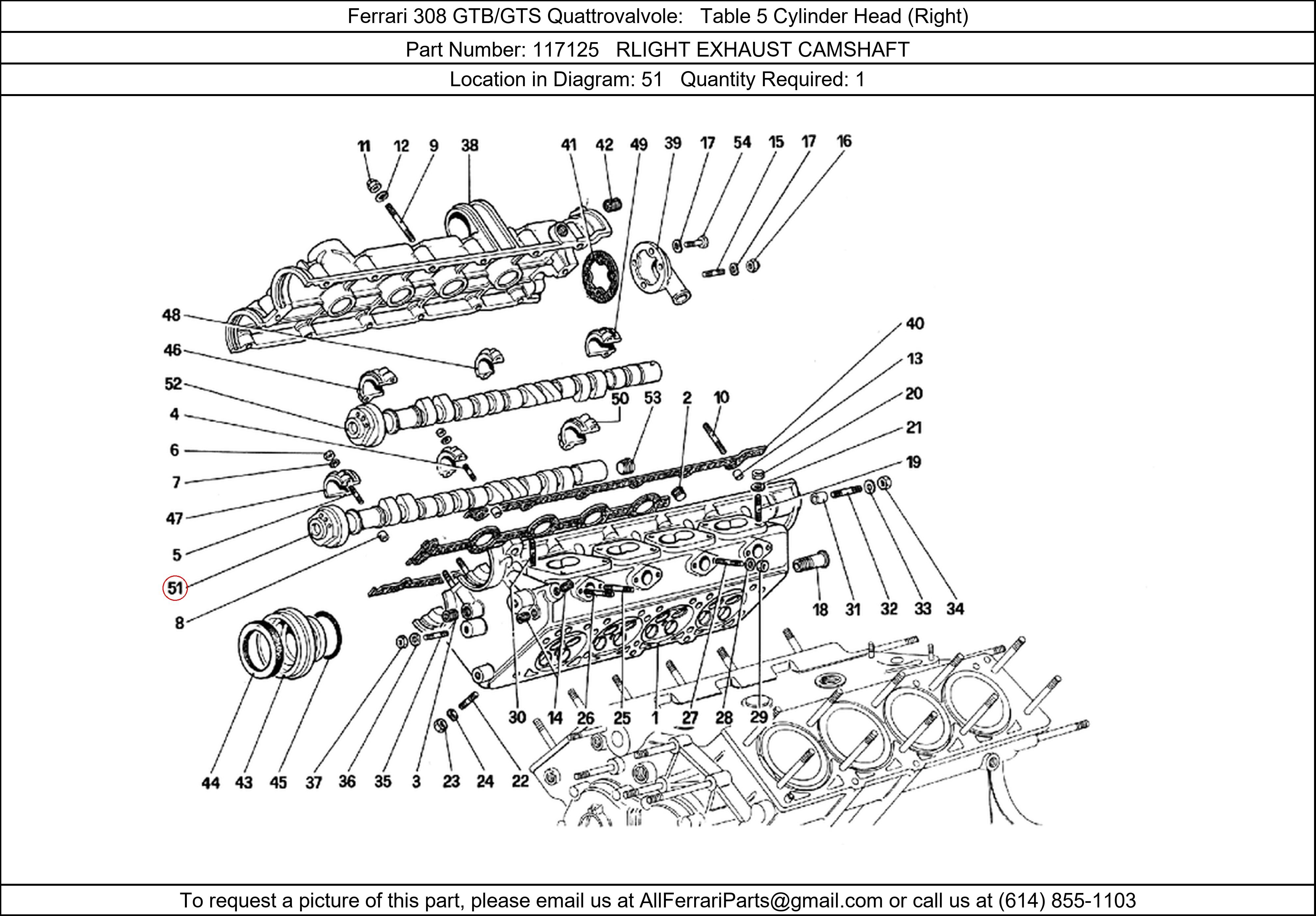 Ferrari 308 GTB/GTS Quattrovalvole: Table 5 Cylinder Head (Right)

Part Number: 117125 RLIGHT EXHAUST CAMSHAFT

Location in Diagram: 51 Quantity Required: 1

11 12 9 38 41 42 49 39 17 54 15 17 16

48
46
52
4
6
7
47
5
51
8

40
13
20
21
19

50 53 2 10

18 31 32 33 34

30 14 26 25 1 27 28 29

44 43 45 37 36 35 3 23 24 22

To request a picture of this part, please email us at AllFerrariParts@gmail.com or call us at (614) 855-1103