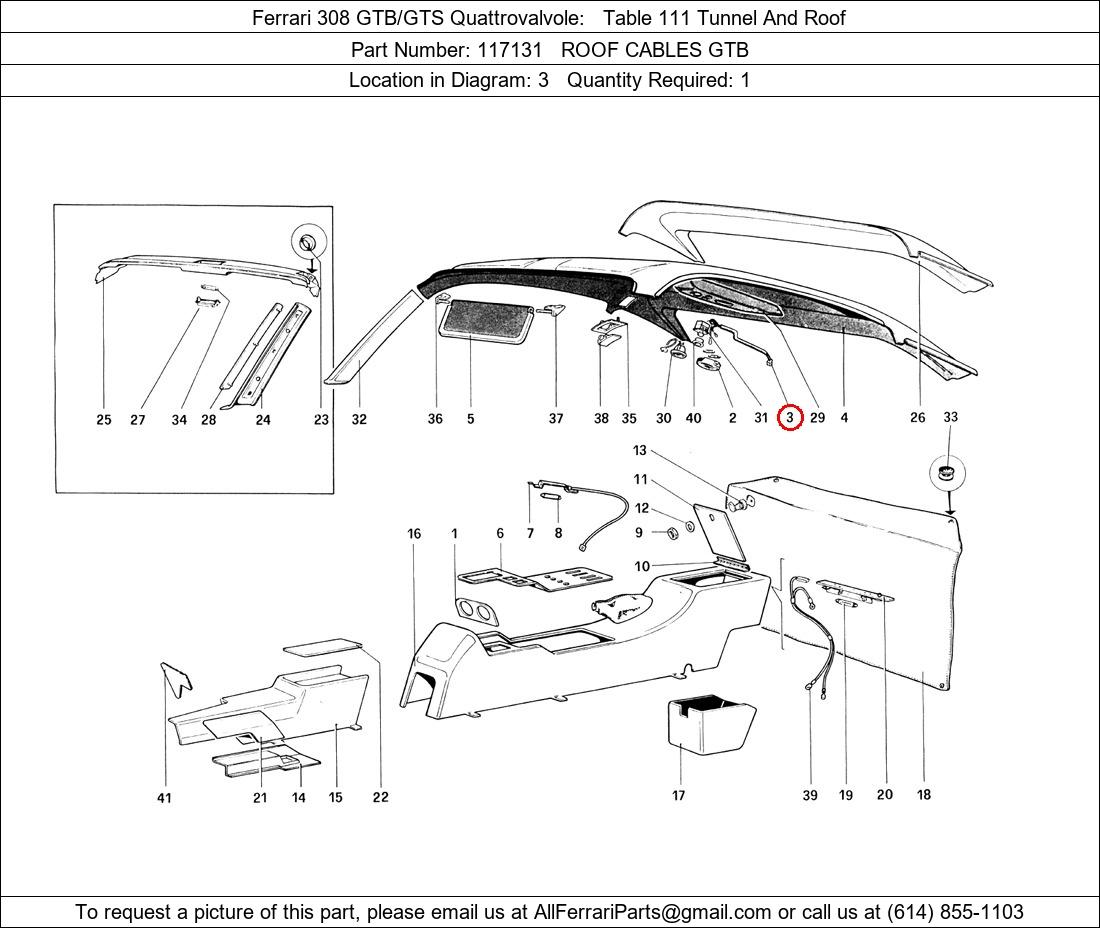 Ferrari 308 GTB/GTS Quattrovalvole: Table 111 Tunnel And Roof

Part Number: 117131 ROOF CABLES GTB

Location in Diagram: 3 Quantity Required: 1

25 27 34 28 24 23 32 36 5 37 38 35 30 40 2 31 3 29 4 26 33

13 11 12 9 10 16 1 6 7 8

41 21 14 15 22 17 39 19 20 18

To request a picture of this part, please email us at AllFerrariParts@gmail.com or call us at (614) 855-1103