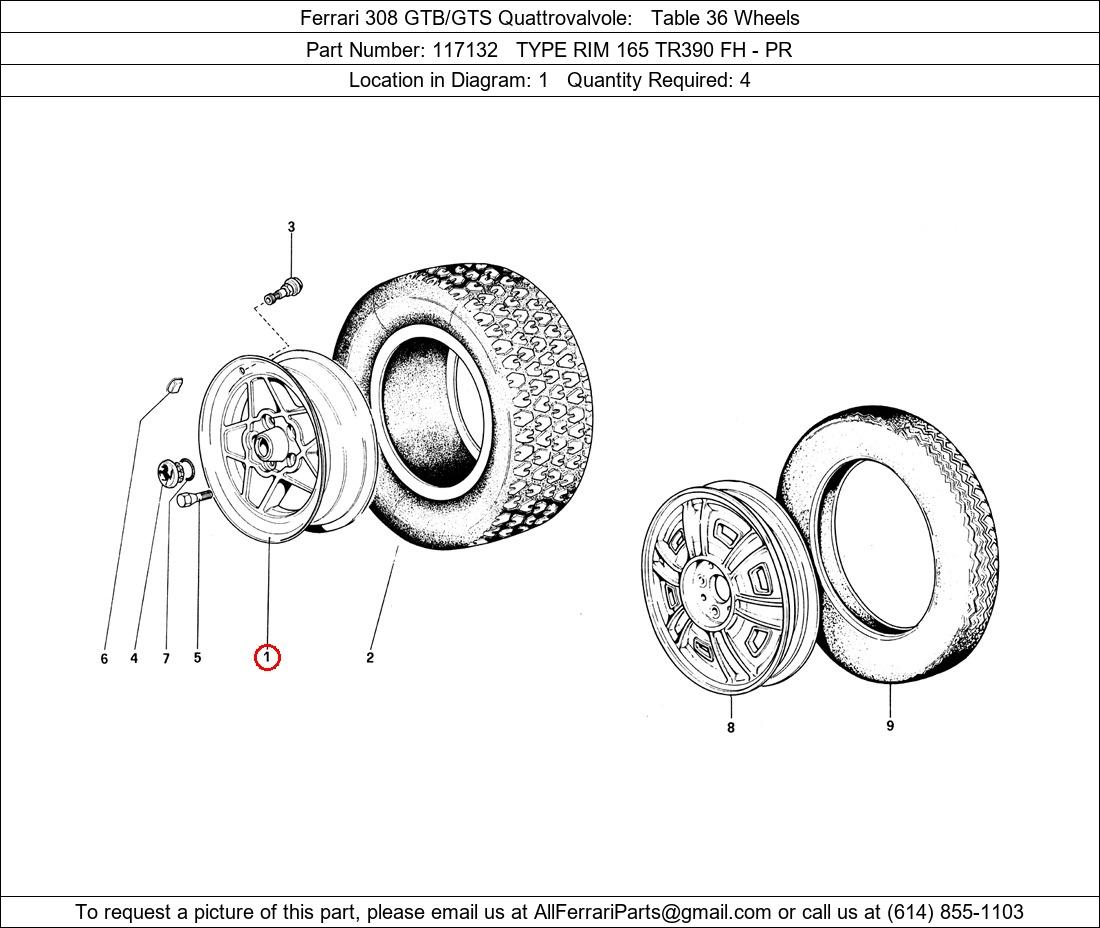 Ferrari 308 GTB/GTS Quattrovalvole: Table 36 Wheels

Part Number: 117132 TYPE RIM 165 TR390 FH - PR

Location in Diagram: 1 Quantity Required: 4

3

6 4 7 5 1 2

8 9

To request a picture of this part, please email us at AllFerrariParts@gmail.com or call us at (614) 855-1103