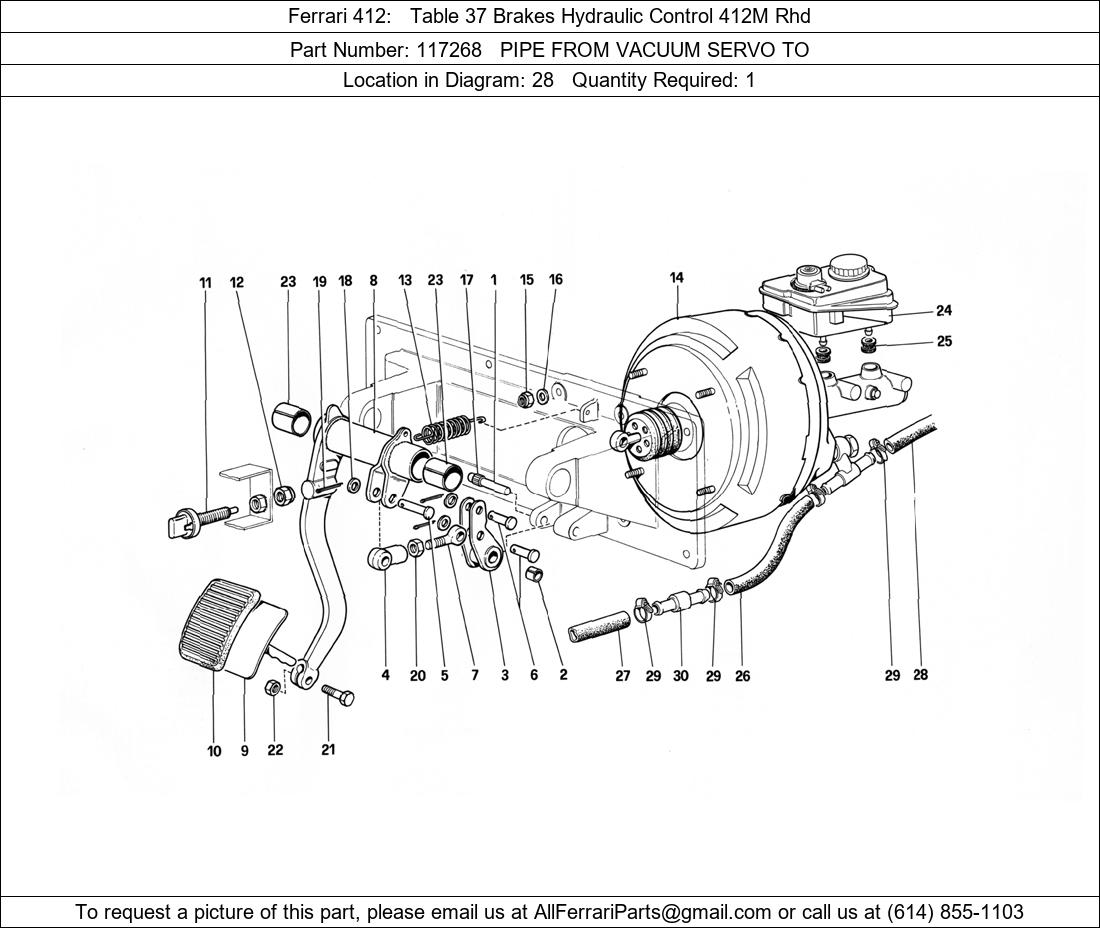 Ferrari 412: Table 37 Brakes Hydraulic Control 412M Rhd

Part Number: 117268 PIPE FROM VACUUM SERVO TO

Location in Diagram: 28 Quantity Required: 1

11 12 23 19 18 8 13 23 17 1 15 16 14 24 25

4 20 5 7 3 6 2 27 29 30 29 26 29 28

10 9 22 21

To request a picture of this part, please email us at AllFerrariParts@gmail.com or call us at (614) 855-1103