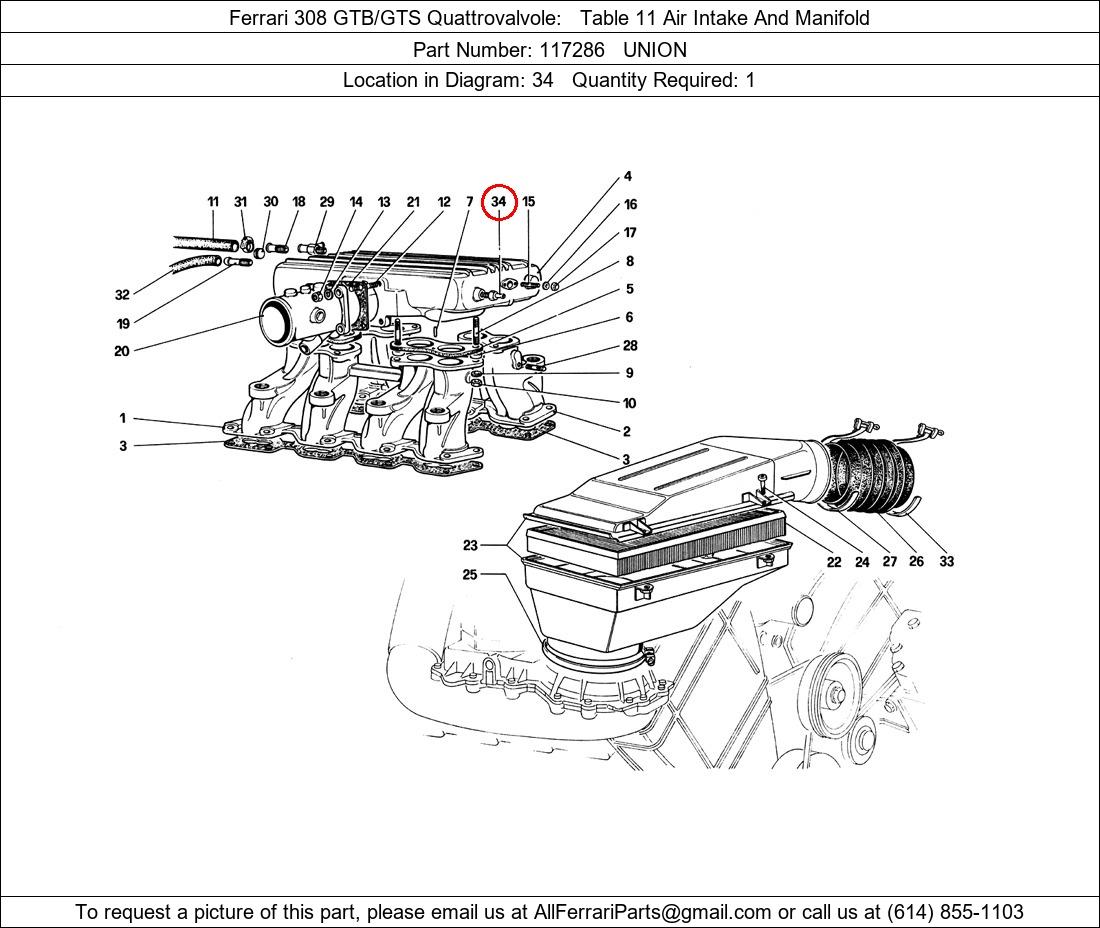 Ferrari 308 GTB/GTS Quattrovalvole: Table 11 Air Intake And Manifold

Part Number: 117286 UNION

Location in Diagram: 34 Quantity Required: 1

11 31 30 18 29 14 13 21 12 7 34 15

4
16
17
8
5
6
28
9
10
2
3

32
19
20
1
3

23
25

22 24 27 26 33

To request a picture of this part, please email us at AllFerrariParts@gmail.com or call us at (614) 855-1103