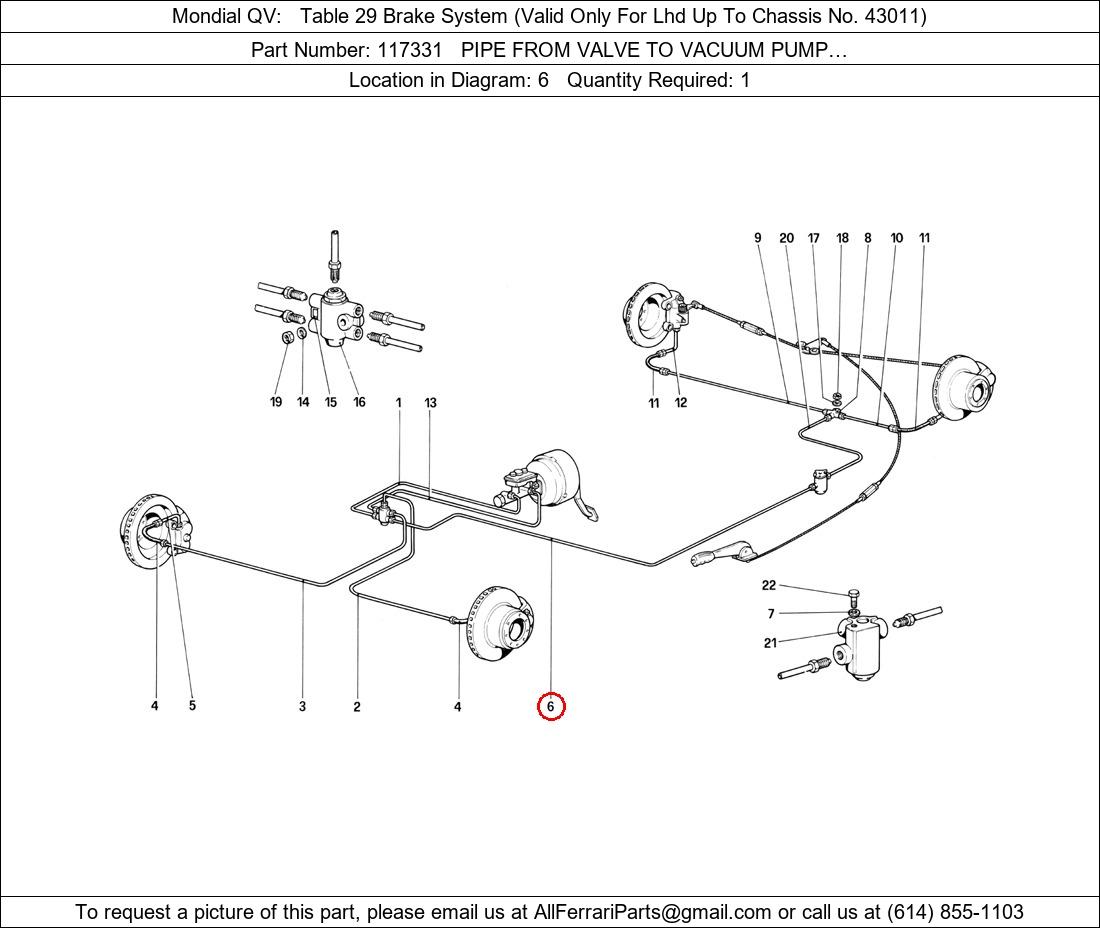 Mondial QV: Table 29 Brake System (Valid Only For Lhd Up To Chassis No. 43011)

Part Number: 117331 PIPE FROM VALVE TO VACUUM PUMP…

Location in Diagram: 6 Quantity Required: 1

9 20 17 18 8 10 11

19 14 15 16

1 13

11 12

22

7

21

4 5 3 2 4 6

To request a picture of this part, please email us at AllFerrariParts@gmail.com or call us at (614) 855-1103