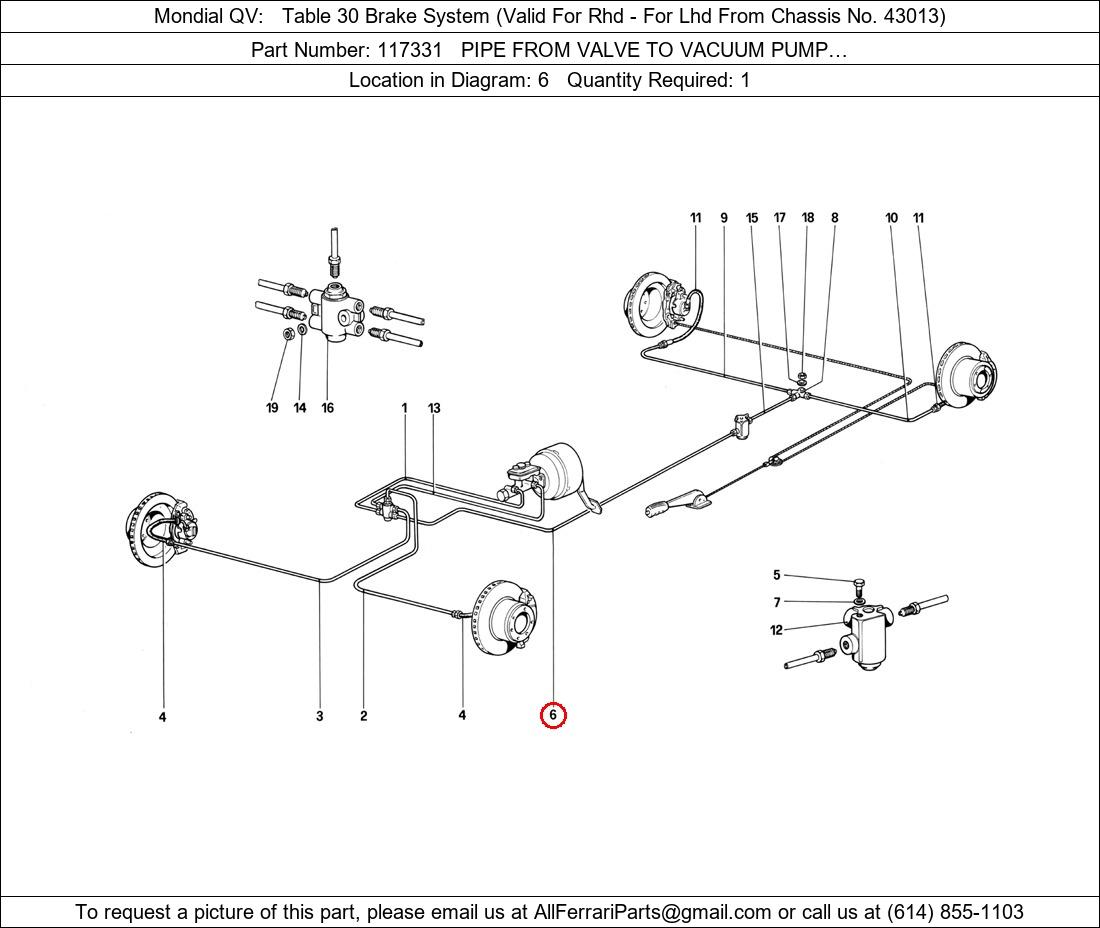 Mondial QV: Table 30 Brake System (Valid For Rhd - For Lhd From Chassis No. 43013)

Part Number: 117331 PIPE FROM VALVE TO VACUUM PUMP…

Location in Diagram: 6 Quantity Required: 1

11 9 15 17 18 8 10 11

19 14 16

1 13

5

7

12

4 3 2 4 6

To request a picture of this part, please email us at AllFerrariParts@gmail.com or call us at (614) 855-1103