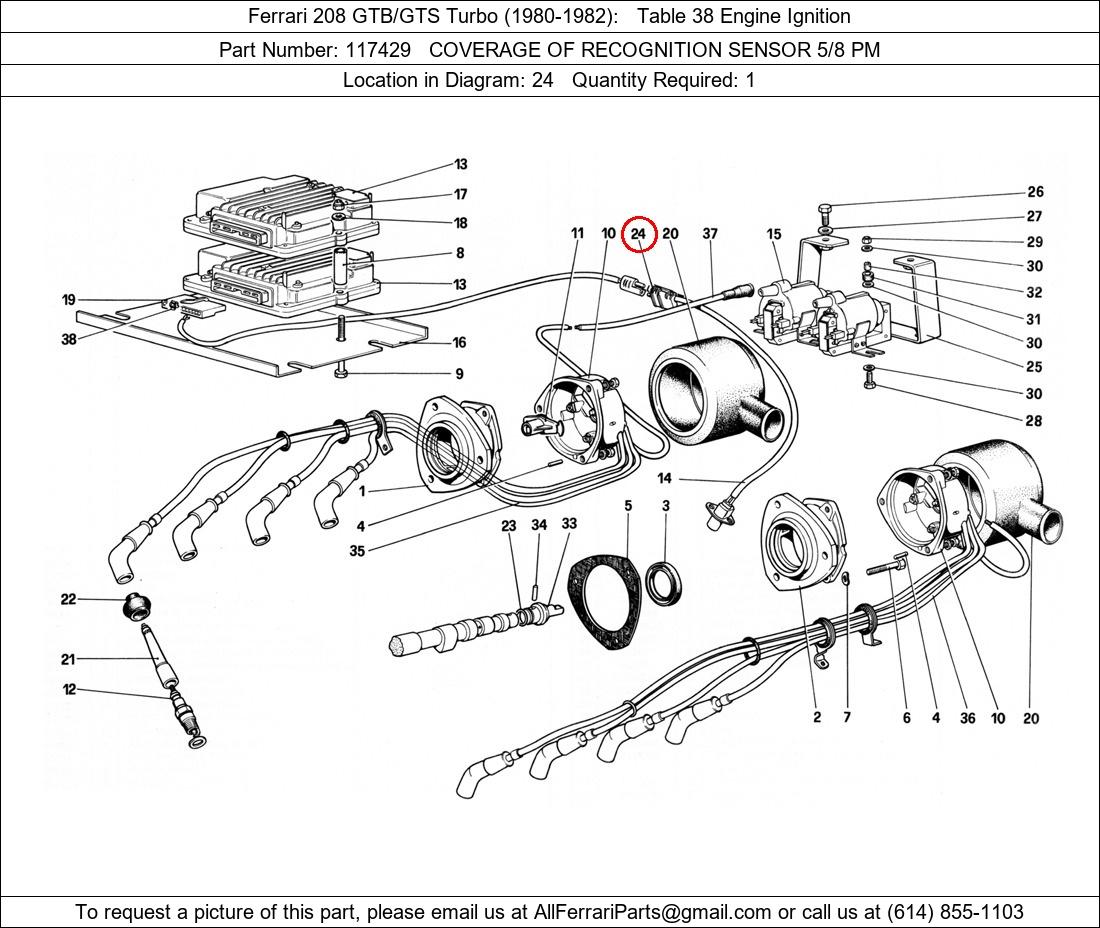 Ferrari 208 GTB/GTS Turbo (1980-1982): Table 38 Engine Ignition

Part Number: 117429 COVERAGE OF RECOGNITION SENSOR 5/8 PM

Location in Diagram: 24 Quantity Required: 1

13
17
18
8
13
19
38
16
9
11
10
24
20
37
15
26
27
29
30
32
31
30
25
30
28
1
4
35
14
23
34
33
5
3
22
21
12
2
7
6
4
36
10
20

To request a picture of this part, please email us at AllFerrariParts@gmail.com or call us at (614) 855-1103