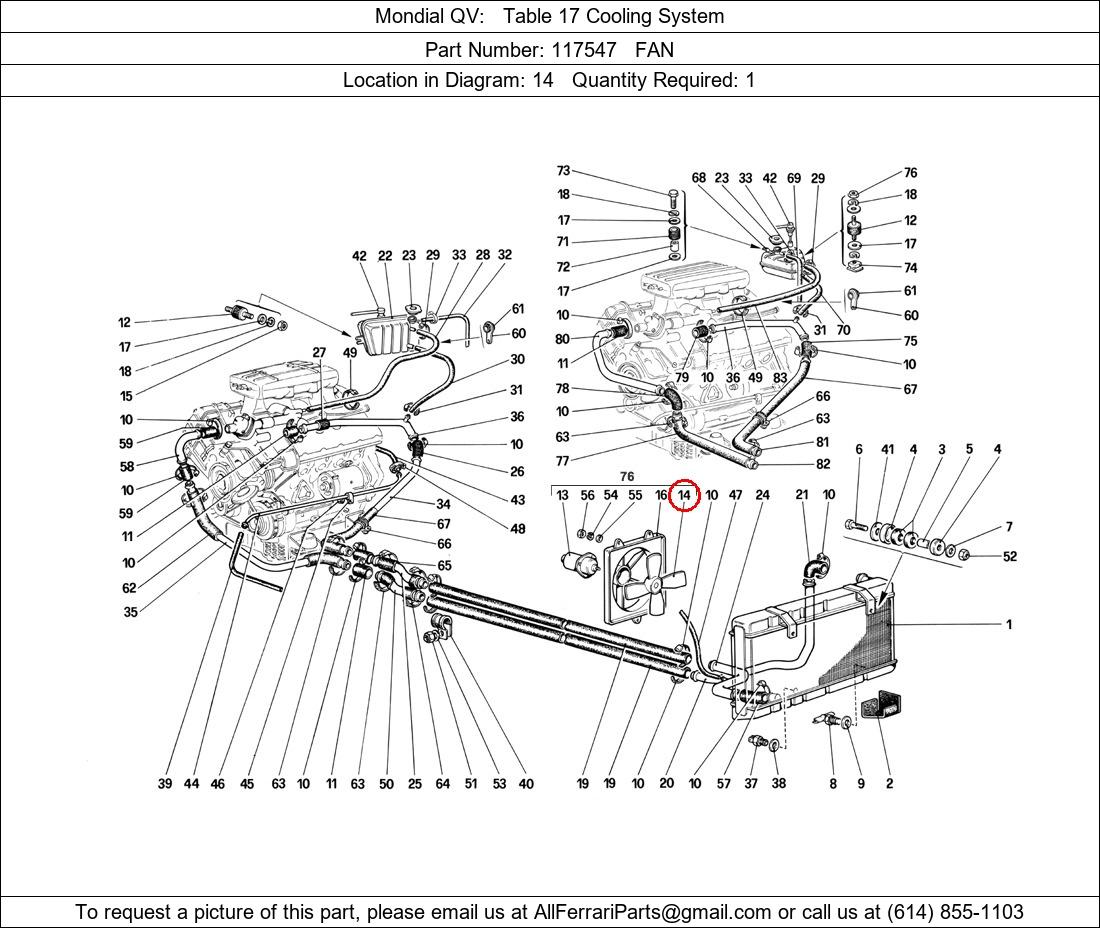 Mondial QV: Table 17 Cooling System

Part Number: 117547 FAN

Location in Diagram: 14 Quantity Required: 1

73 18 17 71 72 17 10 80 11 78 10 63 77
68 23 33 42 69 29
76 18 12 17 74 61 60 75 10 67
31 70
79 10 36 49 83
66 63 81 82
42 22 23 29 33 28 32
61 60 30 31 36 10 26 43 48
12 17 18 15 10 59 58 10 59 11 10 62 35
27 49
34 67 66 65
76
13 56 54 55 16 14 10 47 24
21 10
6 41 4 3 5 4
7 52
1
39 44 46 45 63 10 11 63 50 25 64 51 53 40 19 19 10 20 10 57 37 38 8 9 2

To request a picture of this part, please email us at AllFerrariParts@gmail.com or call us at (614) 855-1103