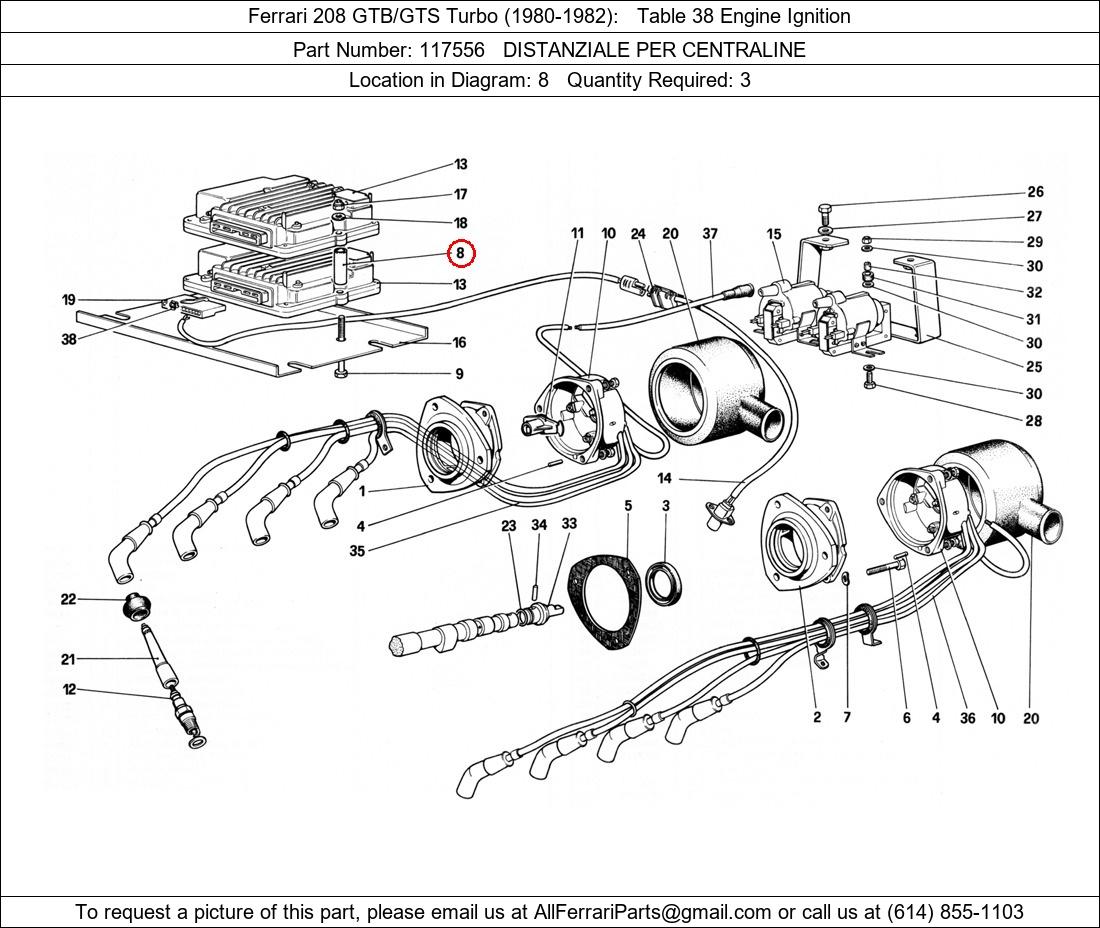 Ferrari 208 GTB/GTS Turbo (1980-1982): Table 38 Engine Ignition

Part Number: 117556 DISTANZIALE PER CENTRALINE

Location in Diagram: 8 Quantity Required: 3

13
17
18
8
13
19
38
16
9
11
10
24
20
37
15
26
27
29
30
32
31
30
25
30
28
1
4
35
14
23
34
33
5
3
22
21
12
2
7
6
4
36
10
20

To request a picture of this part, please email us at AllFerrariParts@gmail.com or call us at (614) 855-1103