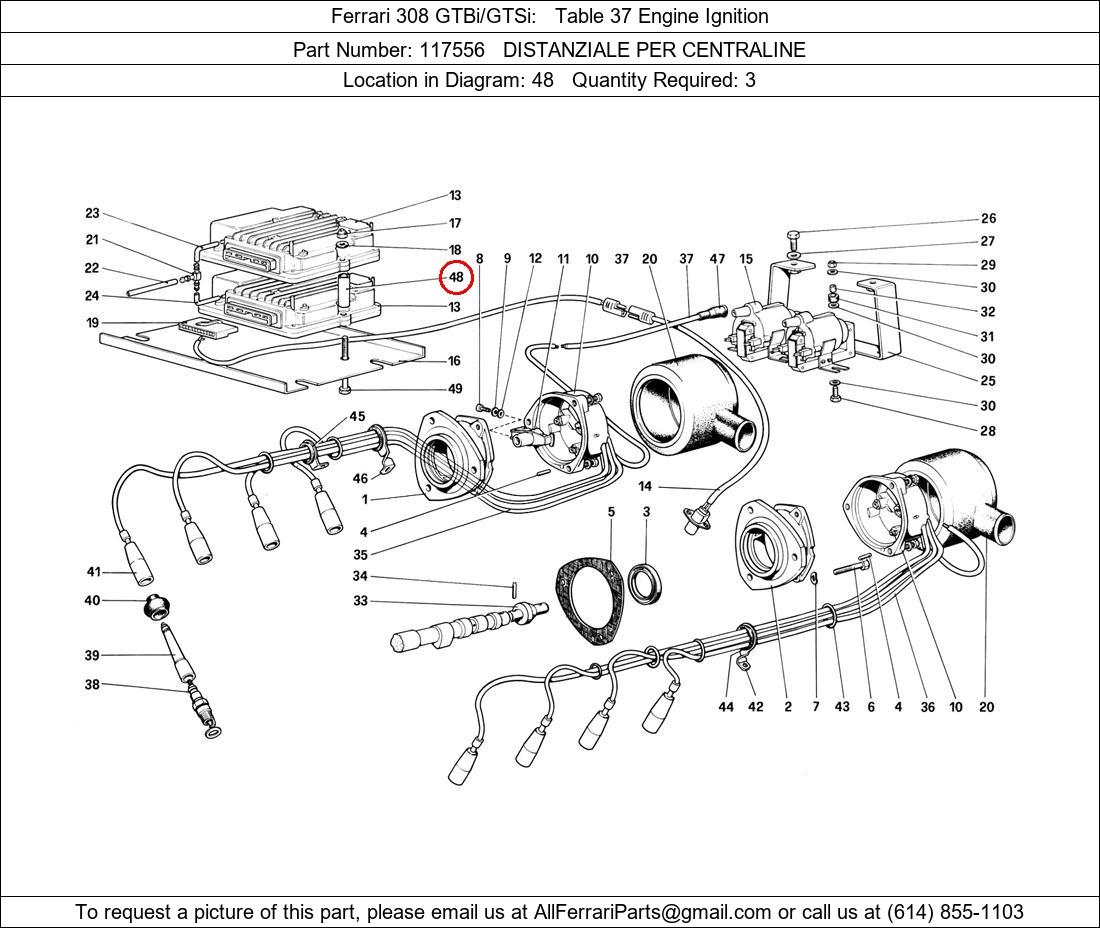 Ferrari 308 GTBi/GTSi: Table 37 Engine Ignition

Part Number: 117556 DISTANZIALE PER CENTRALINE

Location in Diagram: 48 Quantity Required: 3

23
21
22
24
19
13
17
18
48
13
16
49
8
9
12
11
10
37
20
37
47
15
26
27
29
30
32
31
30
25
30
28
45
46
1
4
35
14
5
3
34
33
41
40
39
38
44
42
2
7
43
6
4
36
10
20

To request a picture of this part, please email us at AllFerrariParts@gmail.com or call us at (614) 855-1103