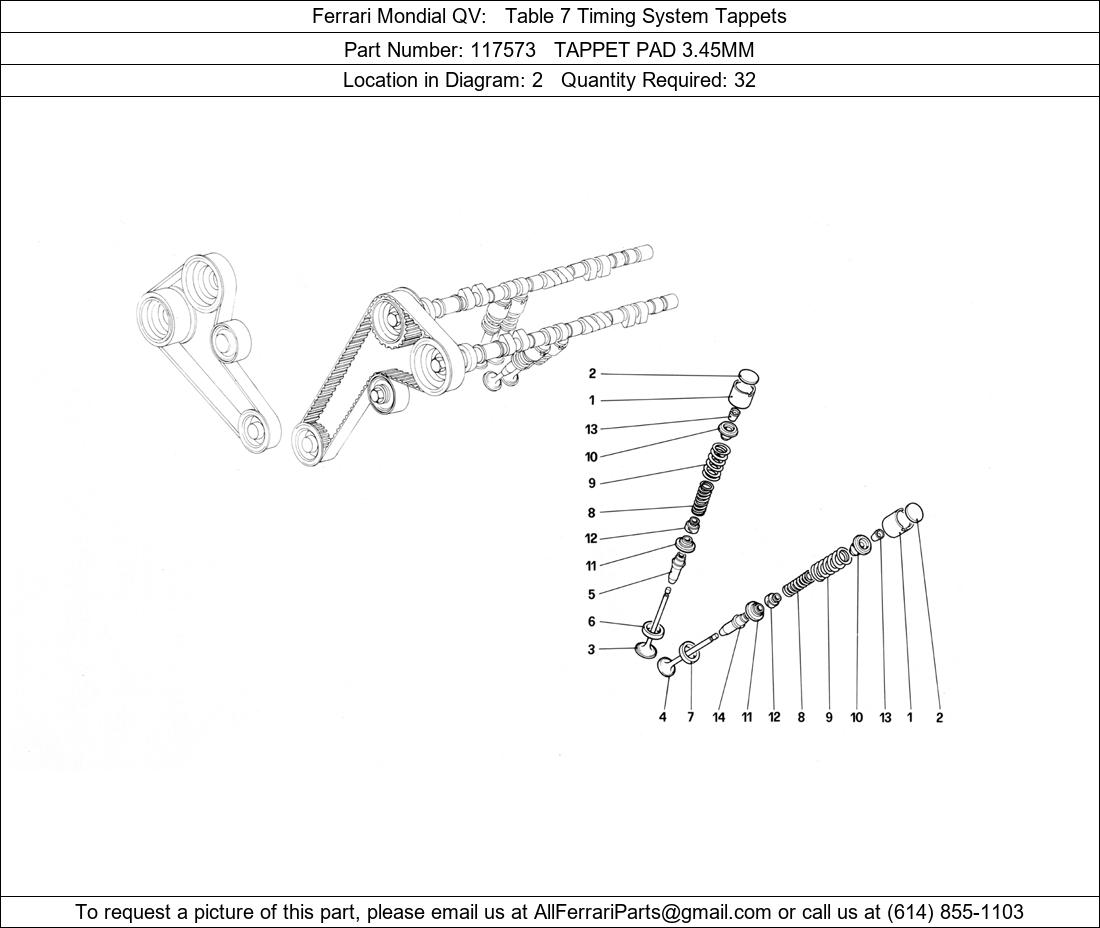 Ferrari Mondial QV: Table 7 Timing System Tappets

Part Number: 117573 TAPPET PAD 3.45MM

Location in Diagram: 2 Quantity Required: 32

2
1
13
10
9
8
12
11
5
6
3

4 7 14 11 12 8 9 10 13 1 2

To request a picture of this part, please email us at AllFerrariParts@gmail.com or call us at (614) 855-1103