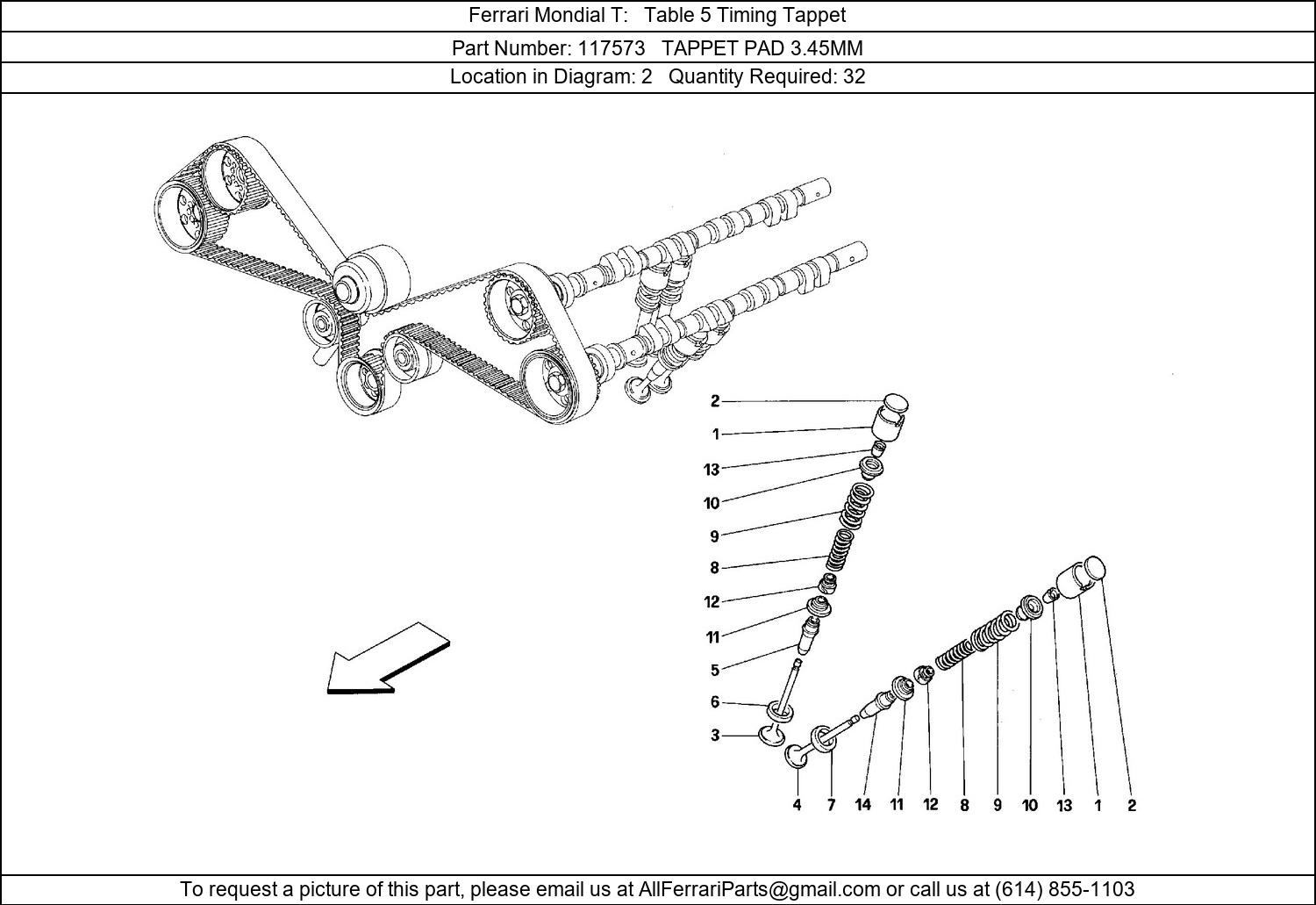 Ferrari Mondial T: Table 5 Timing Tappet

Part Number: 117573 TAPPET PAD 3.45MM

Location in Diagram: 2 Quantity Required: 32

2
1
13
10
9
8
12
11
5
6
3

4 7 14 11 12 8 9 10 13 1 2

To request a picture of this part, please email us at AllFerrariParts@gmail.com or call us at (614) 855-1103