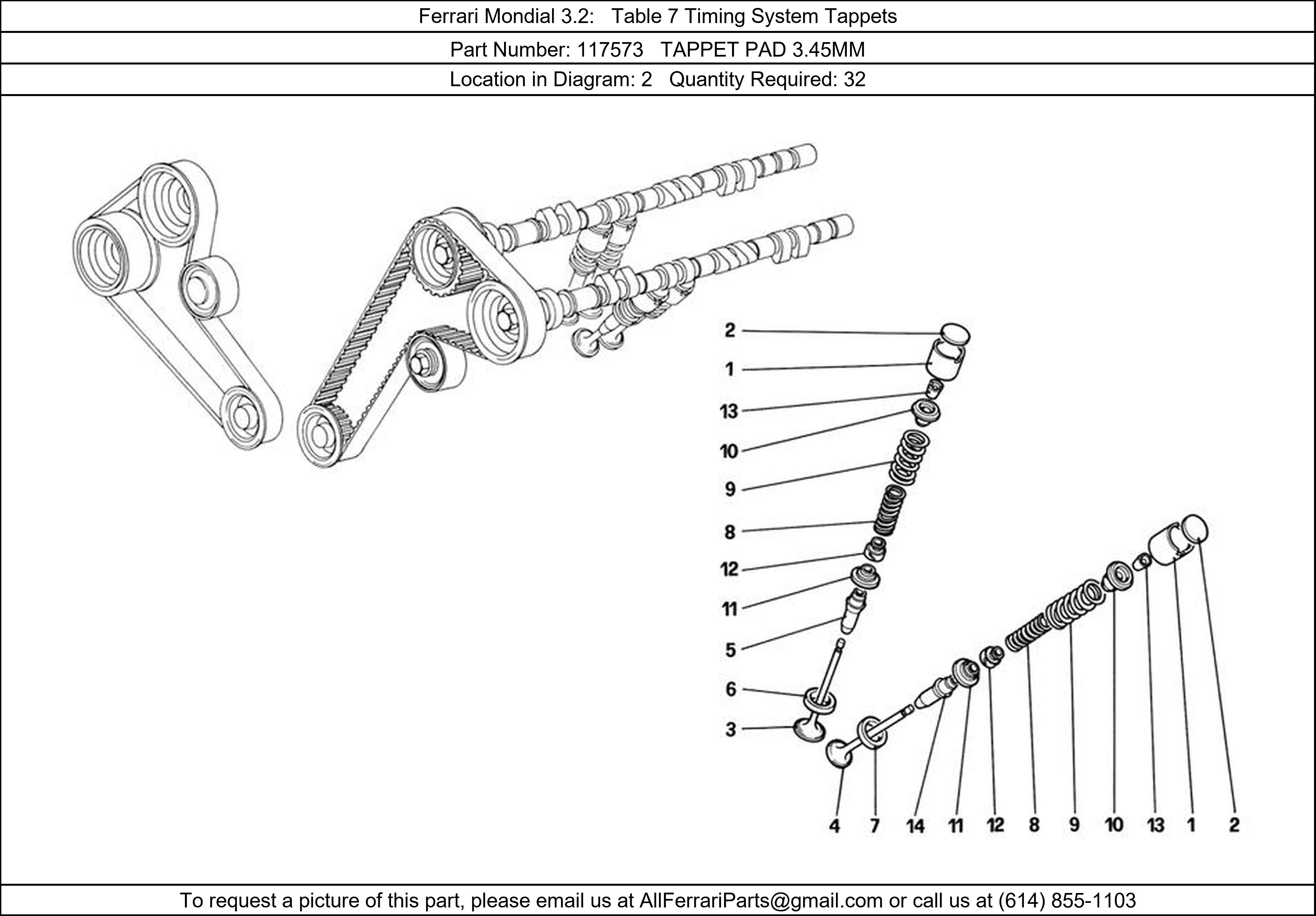 Ferrari Mondial 3.2: Table 7 Timing System Tappets

Part Number: 117573 TAPPET PAD 3.45MM

Location in Diagram: 2 Quantity Required: 32

2
1
13
10
9
8
12
11
5
6
3

4 7 14 11 12 8 9 10 13 1 2

To request a picture of this part, please email us at AllFerrariParts@gmail.com or call us at (614) 855-1103