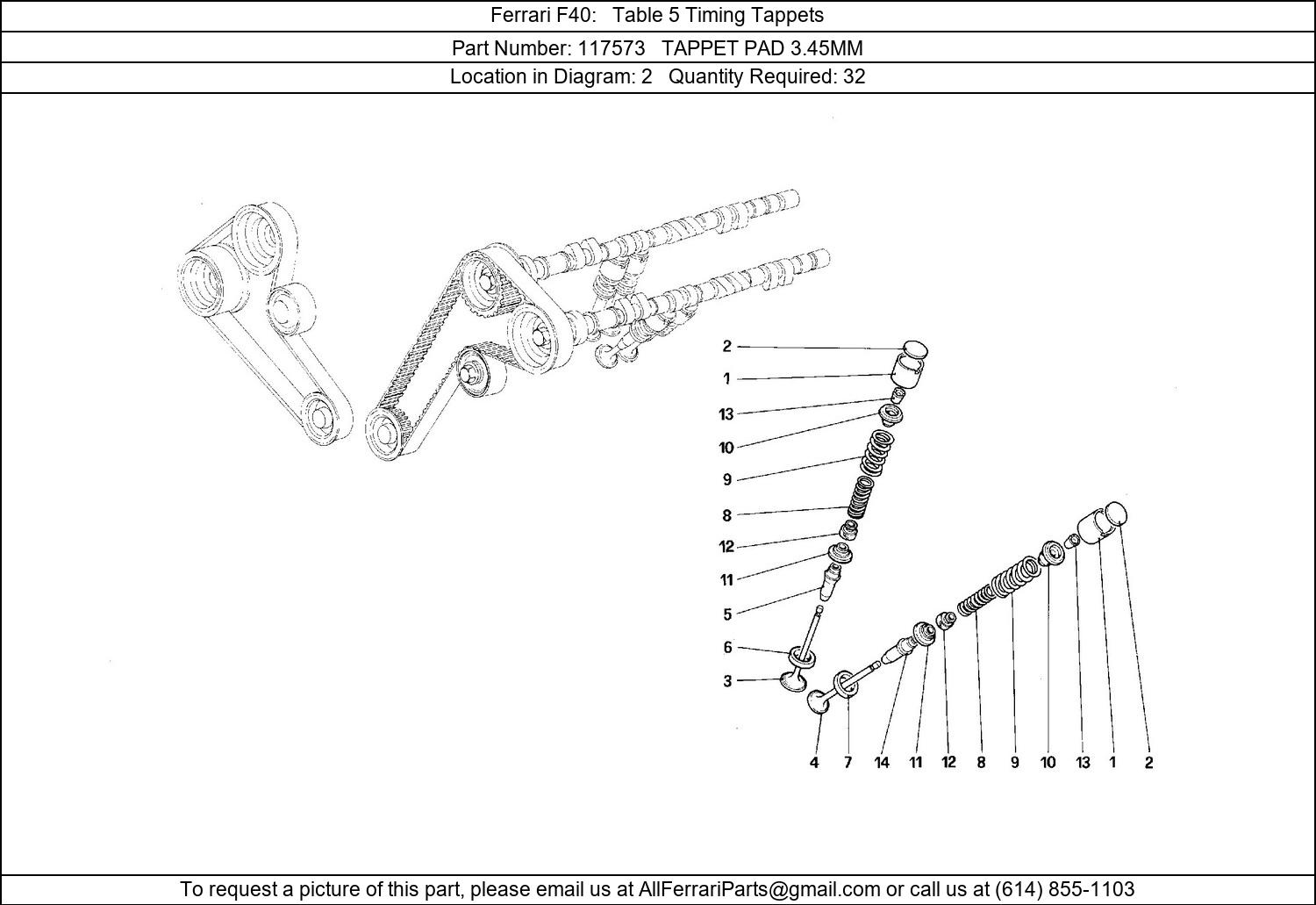 Ferrari F40: Table 5 Timing Tappets

Part Number: 117573 TAPPET PAD 3.45MM

Location in Diagram: 2 Quantity Required: 32

2
1
13
10
9
8
12
11
5
6
3

4 7 14 11 12 8 9 10 13 1 2

To request a picture of this part, please email us at AllFerrariParts@gmail.com or call us at (614) 855-1103