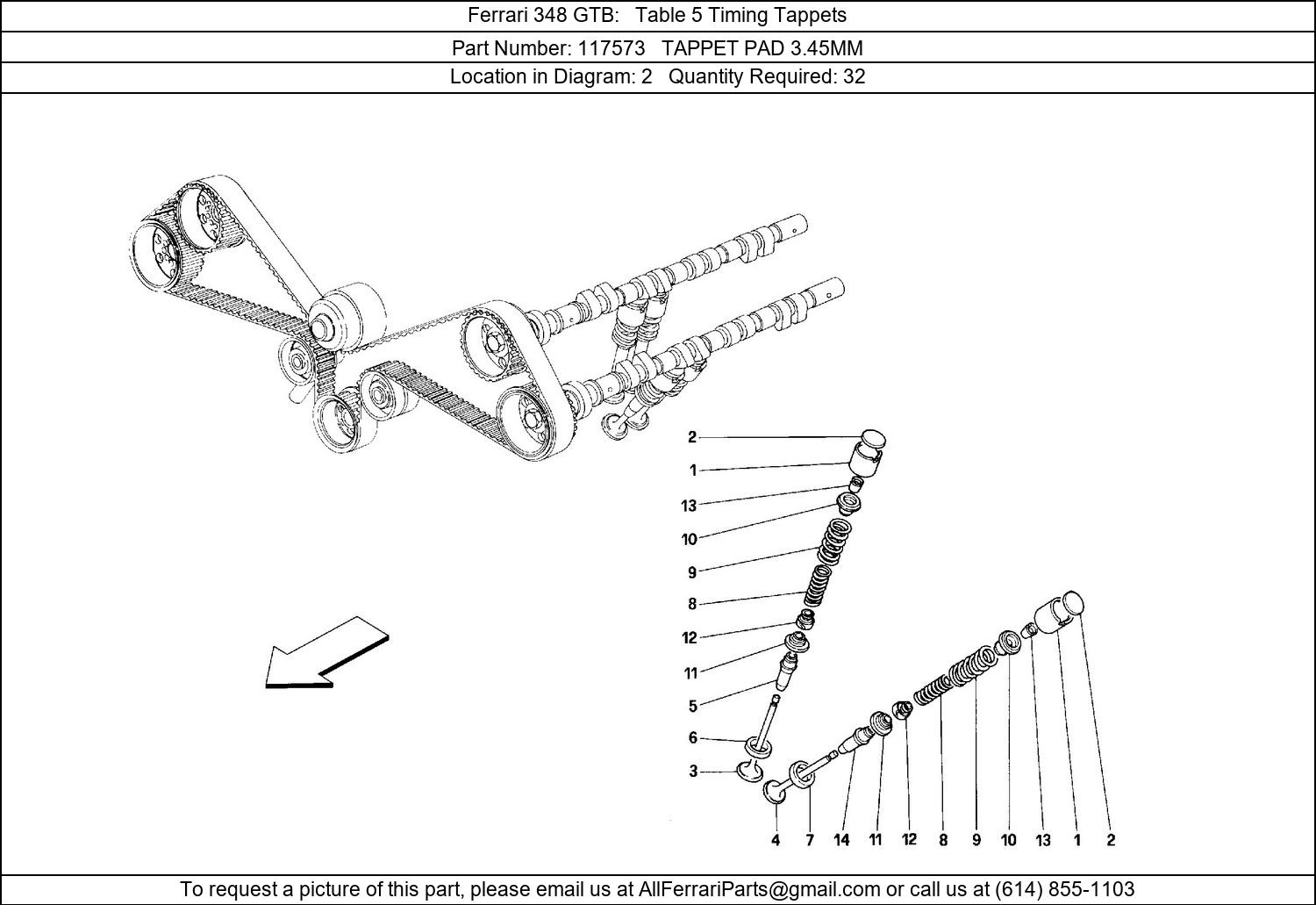 Ferrari 348 GTB: Table 5 Timing Tappets

Part Number: 117573 TAPPET PAD 3.45MM

Location in Diagram: 2 Quantity Required: 32

2
1
13
10
9
8
12
11
5
6
3

4 7 14 11 12 8 9 10 13 1 2

To request a picture of this part, please email us at AllFerrariParts@gmail.com or call us at (614) 855-1103