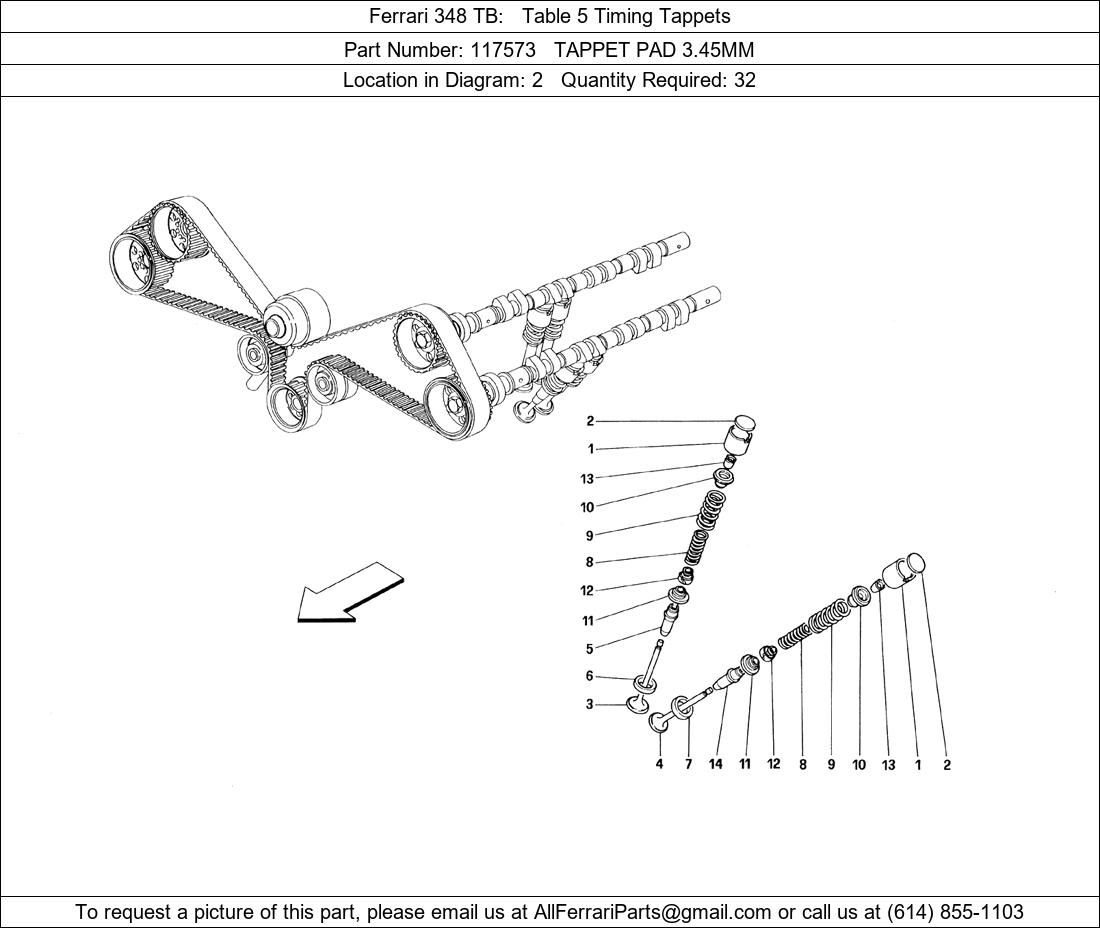 Ferrari 348 TB: Table 5 Timing Tappets

Part Number: 117573 TAPPET PAD 3.45MM

Location in Diagram: 2 Quantity Required: 32

2
1
13
10
9
8
12
11
5
6
3

4 7 14 11 12 8 9 10 13 1 2

To request a picture of this part, please email us at AllFerrariParts@gmail.com or call us at (614) 855-1103