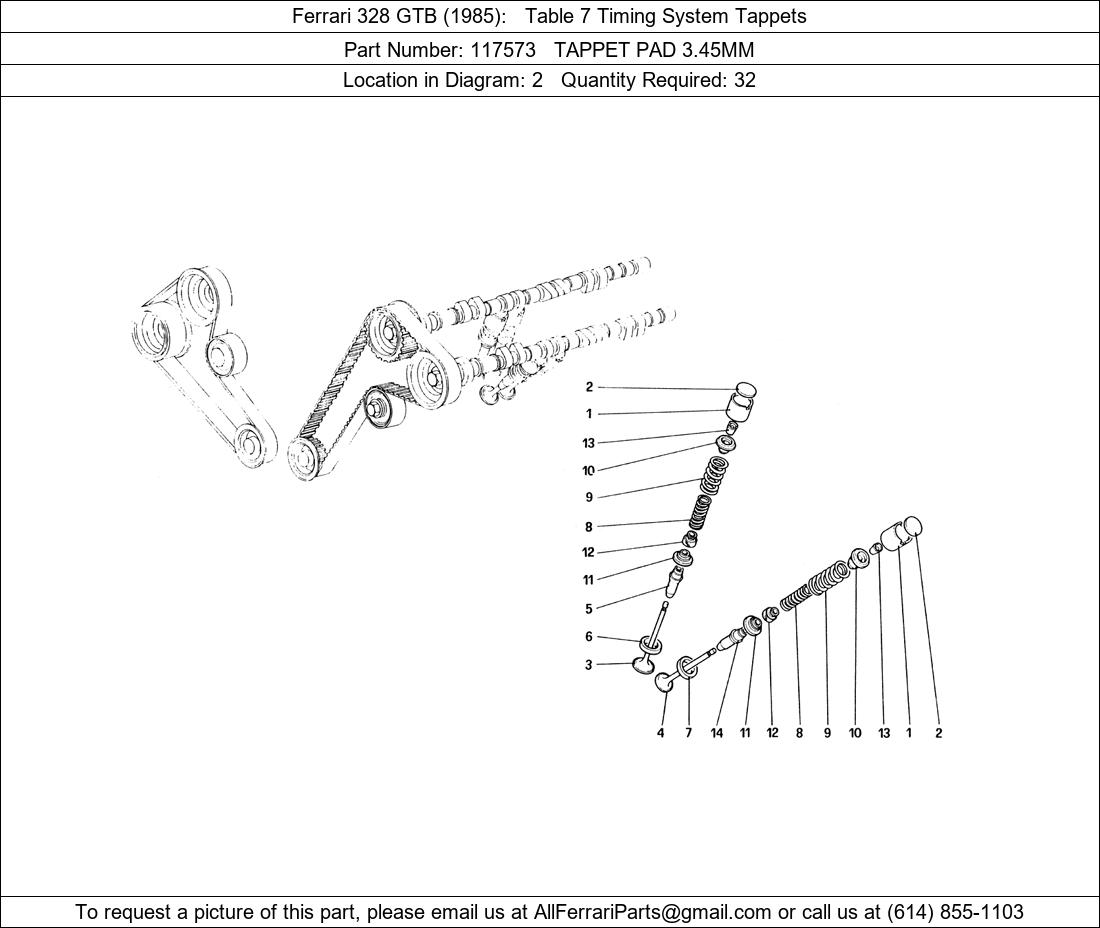 Ferrari 328 GTB (1985): Table 7 Timing System Tappets

Part Number: 117573 TAPPET PAD 3.45MM

Location in Diagram: 2 Quantity Required: 32

2
1
13
10
9
8
12
11
5
6
3

4 7 14 11 12 8 9 10 13 1 2

To request a picture of this part, please email us at AllFerrariParts@gmail.com or call us at (614) 855-1103