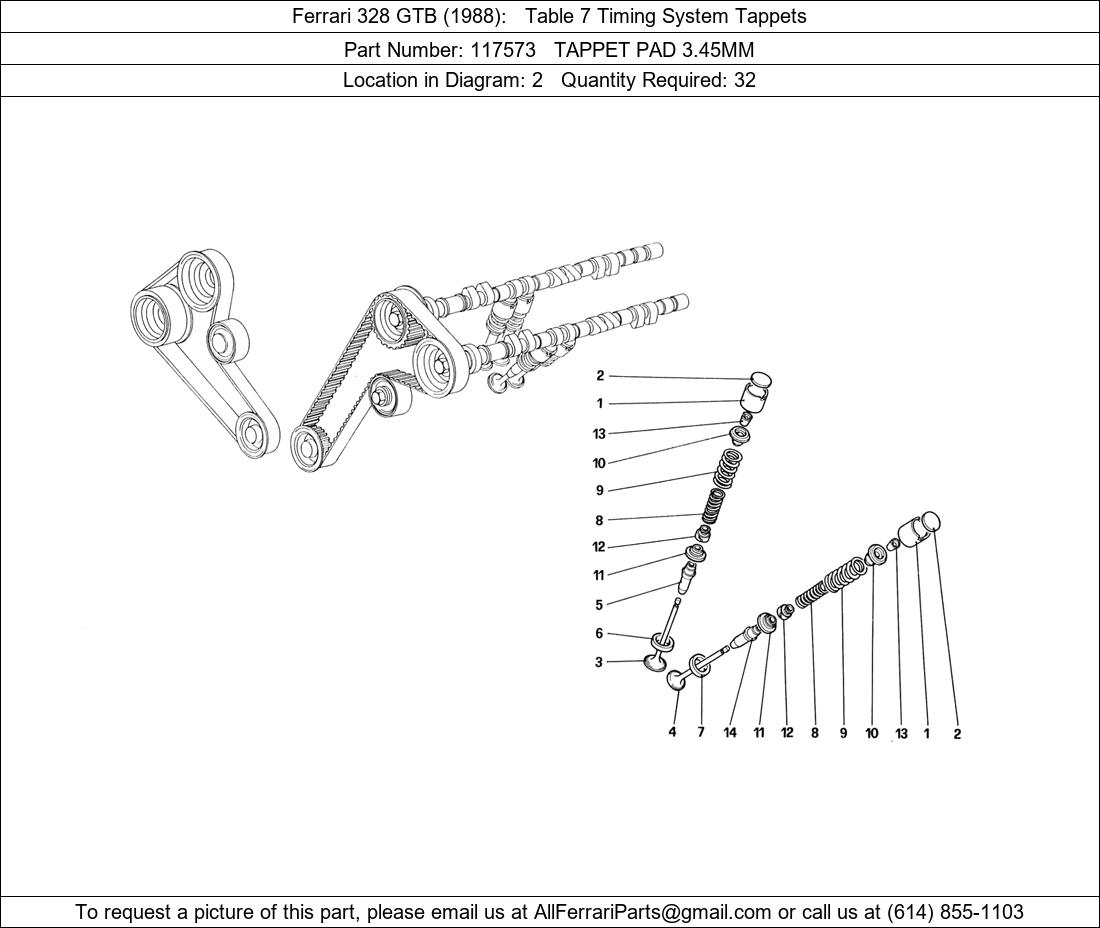 Ferrari 328 GTB (1988): Table 7 Timing System Tappets

Part Number: 117573 TAPPET PAD 3.45MM

Location in Diagram: 2 Quantity Required: 32

2
1
13
10
9
8
12
11
5
6
3

4 7 14 11 12 8 9 10 13 1 2

To request a picture of this part, please email us at AllFerrariParts@gmail.com or call us at (614) 855-1103