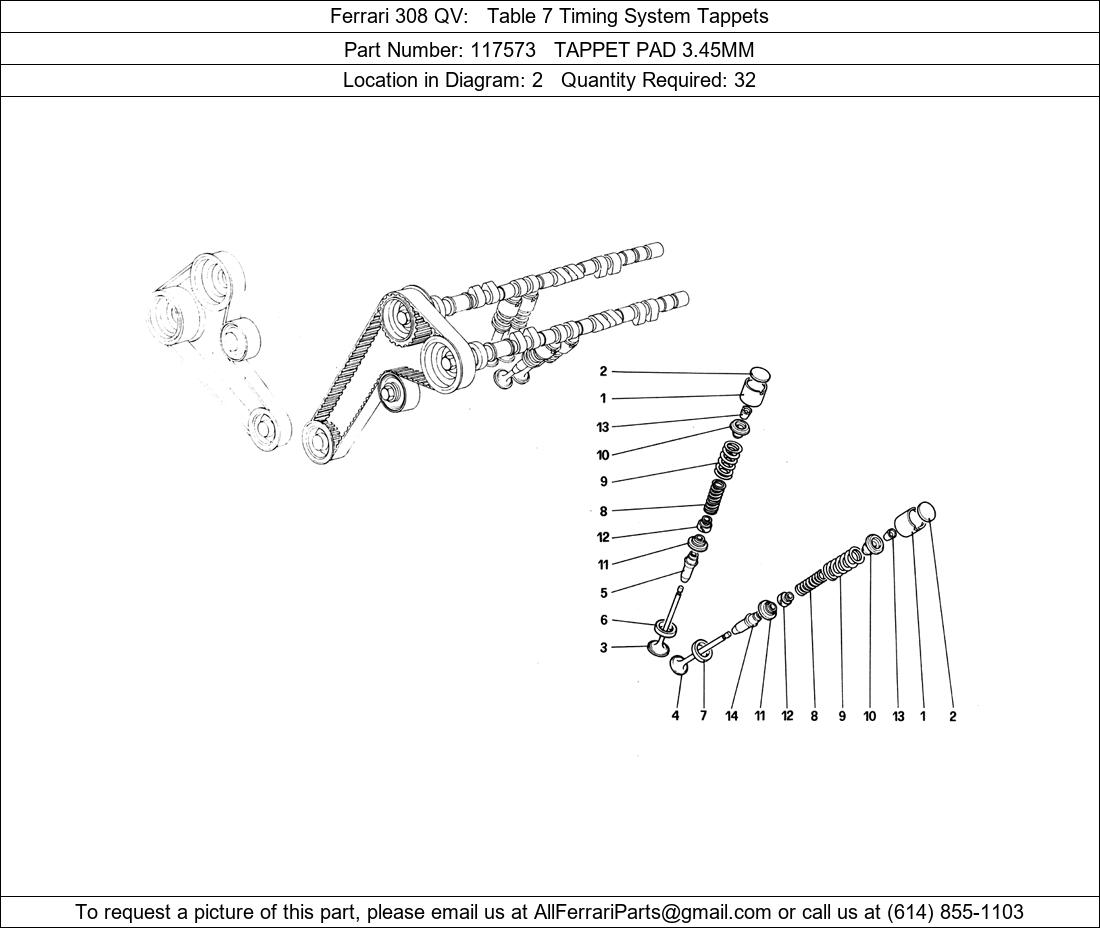 Ferrari 308 QV: Table 7 Timing System Tappets

Part Number: 117573 TAPPET PAD 3.45MM

Location in Diagram: 2 Quantity Required: 32

2
1
13
10
9
8
12
11
5
6
3

4 7 14 11 12 8 9 10 13 1 2

To request a picture of this part, please email us at AllFerrariParts@gmail.com or call us at (614) 855-1103