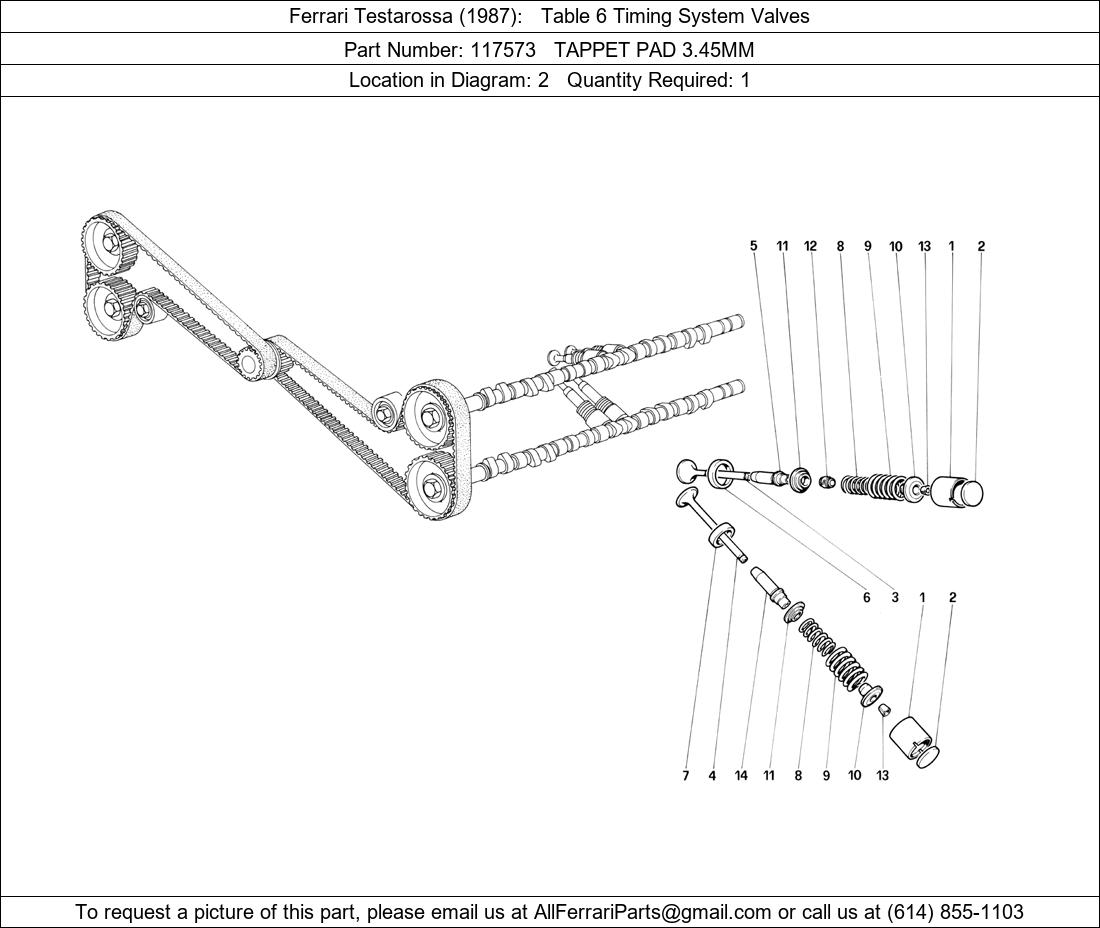 Ferrari Testarossa (1987): Table 6 Timing System Valves

Part Number: 117573 TAPPET PAD 3.45MM

Location in Diagram: 2 Quantity Required: 1

5 11 12 8 9 10 13 1 2

6 3 1 2

7 4 14 11 8 9 10 13

To request a picture of this part, please email us at AllFerrariParts@gmail.com or call us at (614) 855-1103