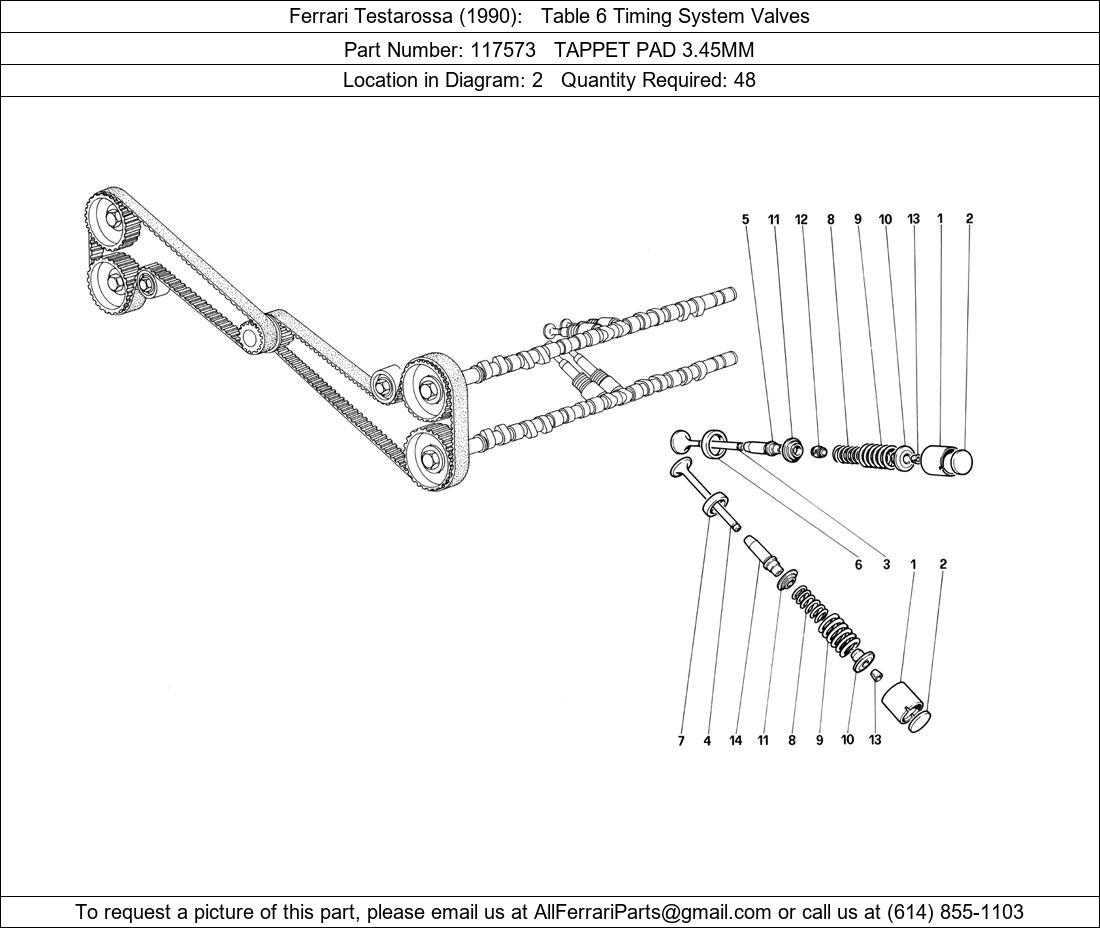 Ferrari Testarossa (1990): Table 6 Timing System Valves

Part Number: 117573 TAPPET PAD 3.45MM

Location in Diagram: 2 Quantity Required: 48

5 11 12 8 9 10 13 1 2

6 3 1 2

7 4 14 11 8 9 10 13

To request a picture of this part, please email us at AllFerrariParts@gmail.com or call us at (614) 855-1103