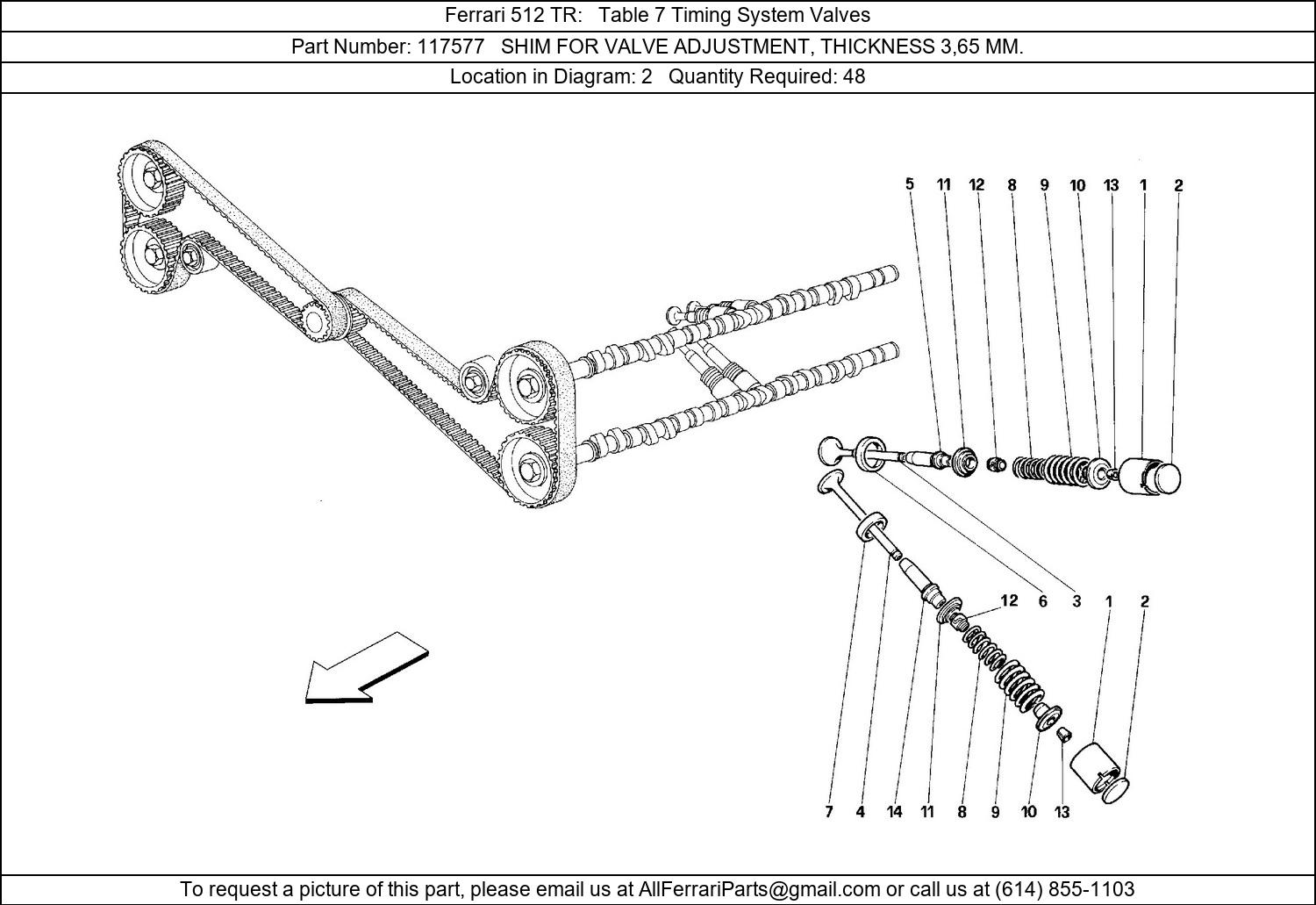 Ferrari 512 TR: Table 7 Timing System Valves

Part Number: 117577 SHIM FOR VALVE ADJUSTMENT, THICKNESS 3,65 MM.

Location in Diagram: 2 Quantity Required: 48

5 11 12 8 9 10 13 1 2

12 6 3 1 2

7 4 14 11 8 9 10 13

To request a picture of this part, please email us at AllFerrariParts@gmail.com or call us at (614) 855-1103